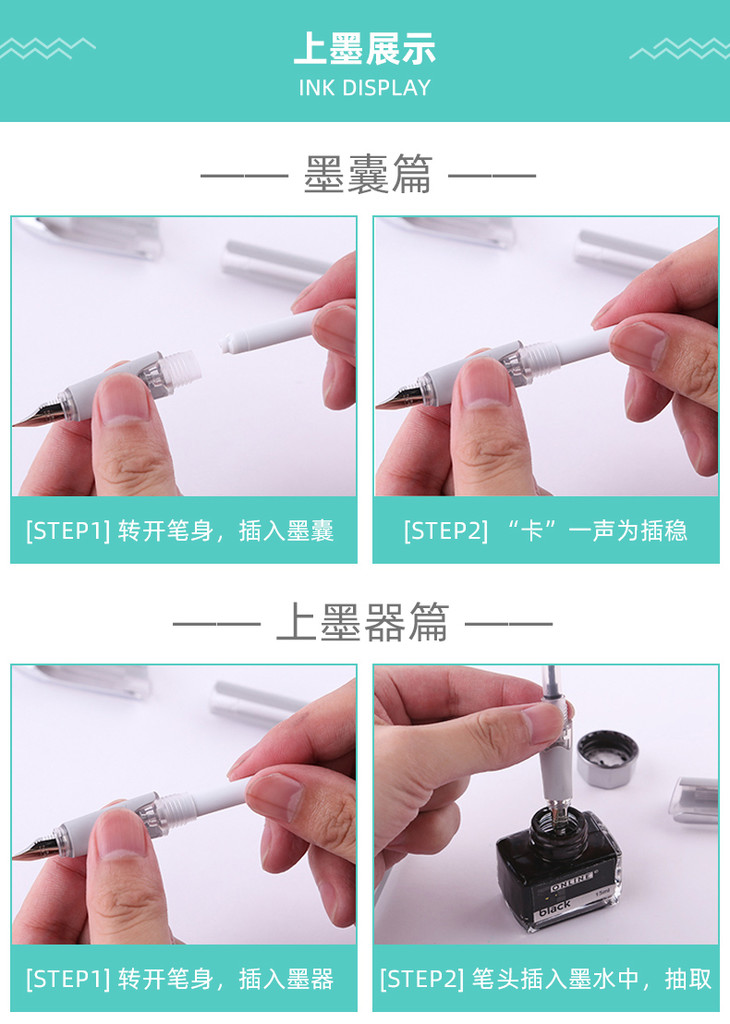 上墨展示
INK DISPLAY

—— 墨囊篇 ——

[STEP1] 转开笔身，插入墨囊

[STEP2] “卡”一声为插稳

—— 上墨器篇 ——

[STEP1] 转开笔身，插入墨器

ONLINE
15ml
black

[STEP2] 笔头插入墨水中，抽取