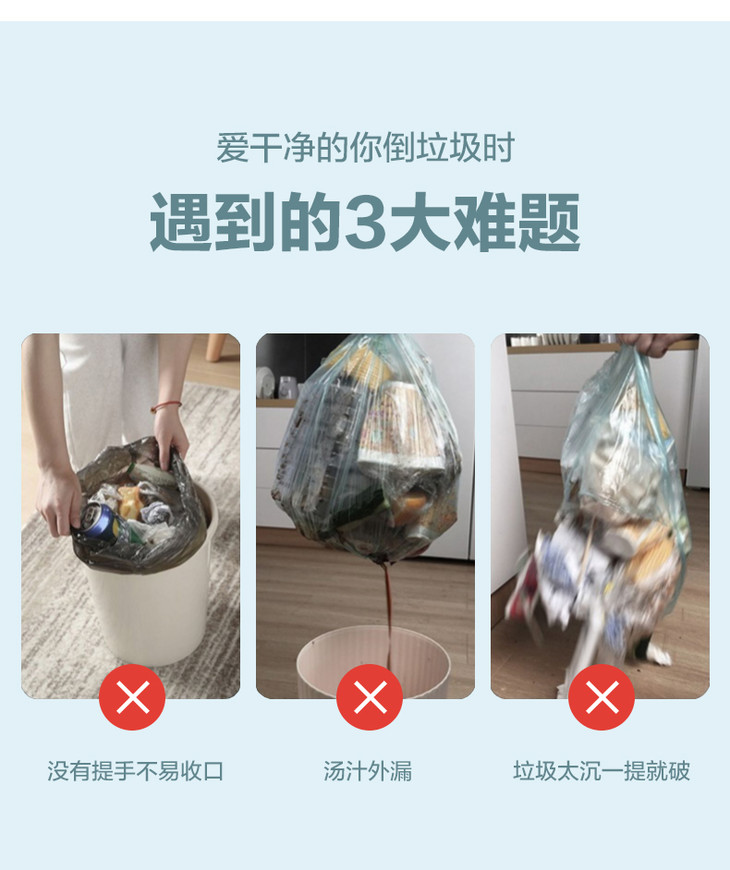 爱干净的你倒垃圾时

遇到的3大难题

没有提手不易收口

汤汁外漏

垃圾太沉一提就破