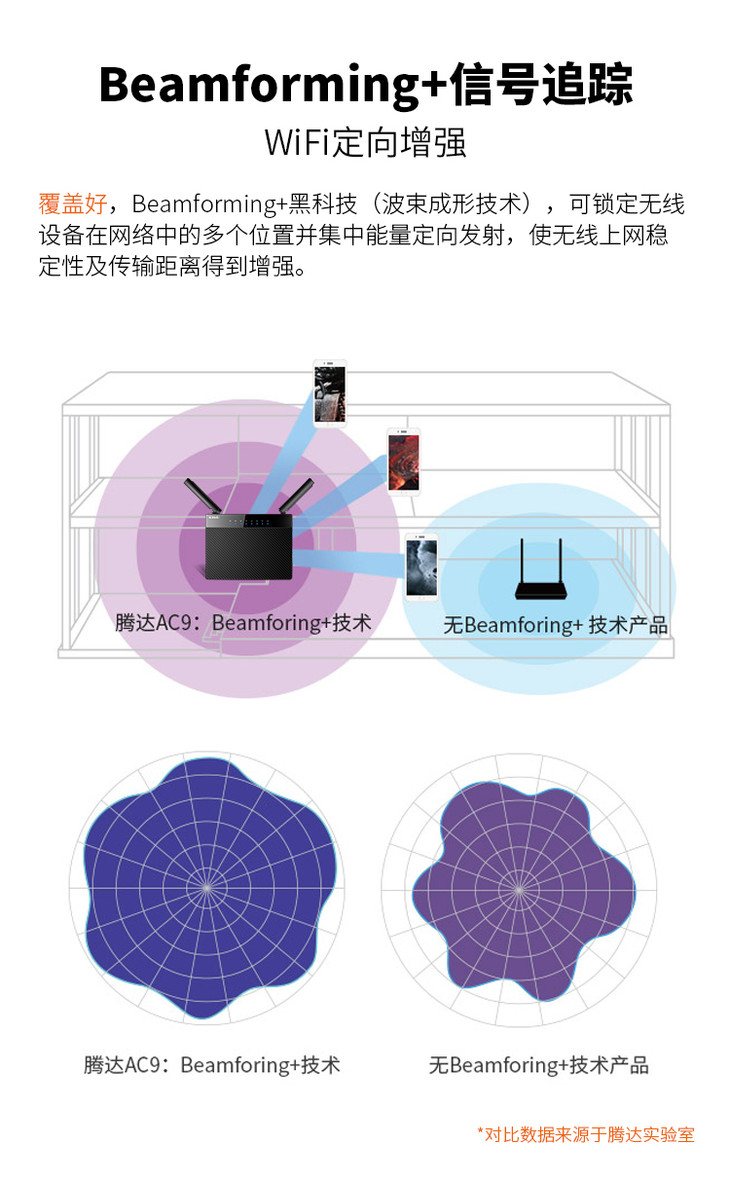 Beamforming+信号追踪
WiFi定向增强

覆盖好，Beamforming+黑科技（波束成形技术），可锁定无线设备在网络中的多个位置并集中能量定向发射，使无线上网稳定性及传输距离得到增强。

腾达AC9：Beamforing+技术
无Beamforing+ 技术产品

腾达AC9：Beamforing+技术
无Beamforing+技术产品

*对比数据来源于腾达实验室