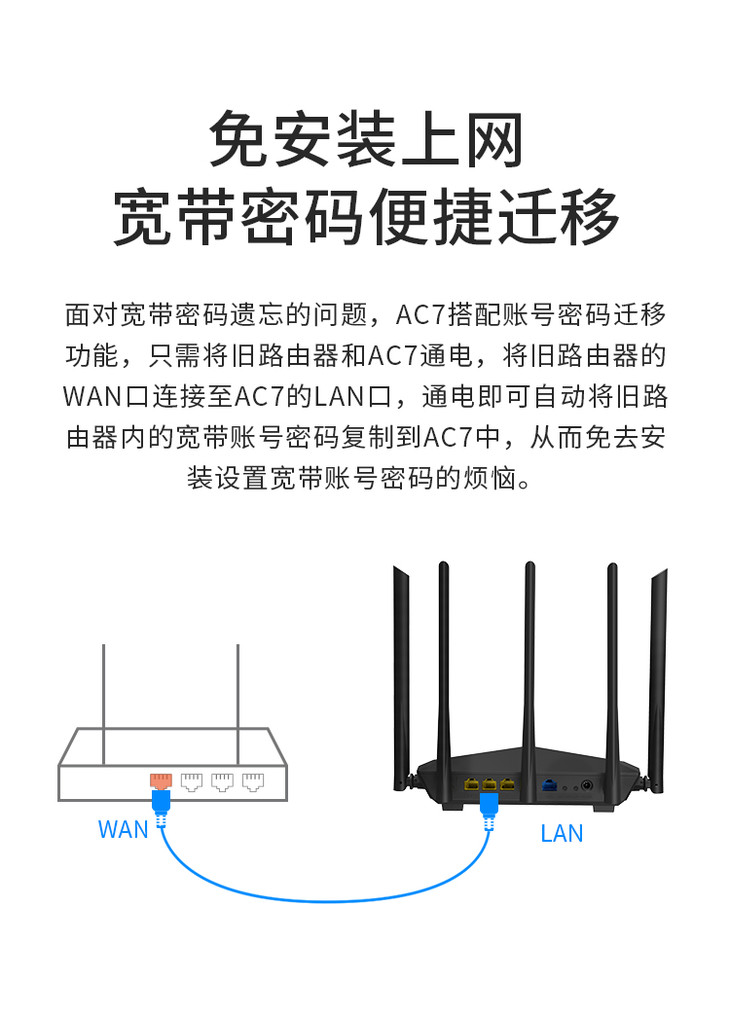 免安装上网
宽带密码便捷迁移

面对宽带密码遗忘的问题，AC7搭配账号密码迁移功能，只需将旧路由器和AC7通电，将旧路由器的WAN口连接至AC7的LAN口，通电即可自动将旧路由器内的宽带账号密码复制到AC7中，从而免去安装设置宽带账号密码的烦恼。

WAN
LAN