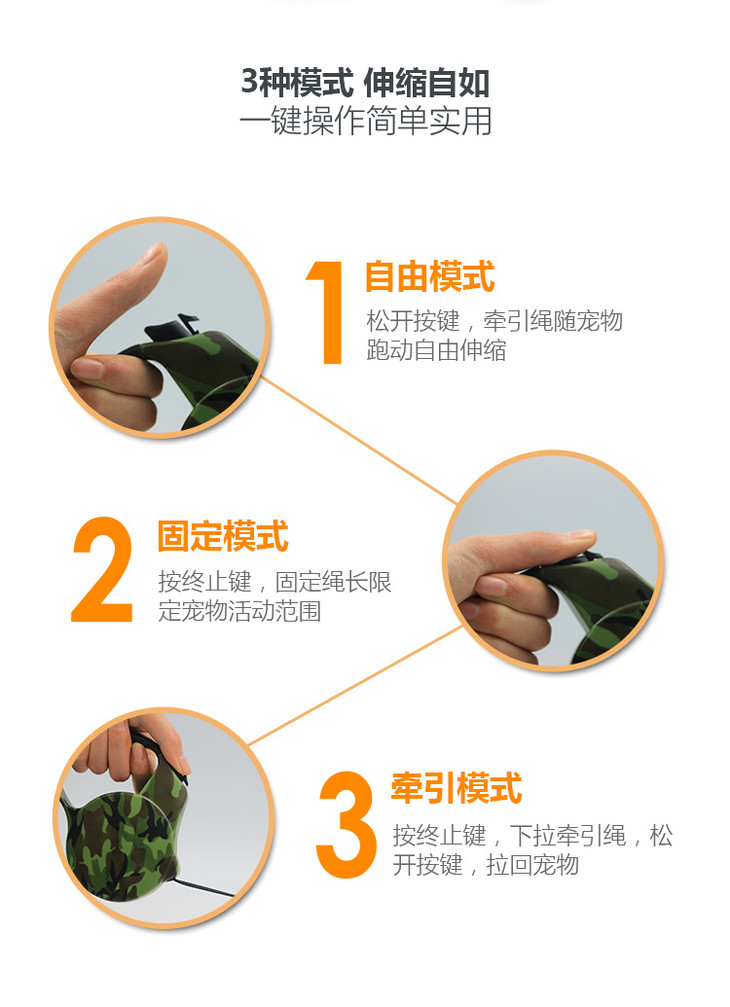 3种模式 伸缩自如
一键操作简单实用

1 自由模式
松开按键，牵引绳随宠物跑动自由伸缩

2 固定模式
按终止键，固定绳长限定宠物活动范围

3 牵引模式
按终止键，下拉牵引绳，松开按键，拉回宠物