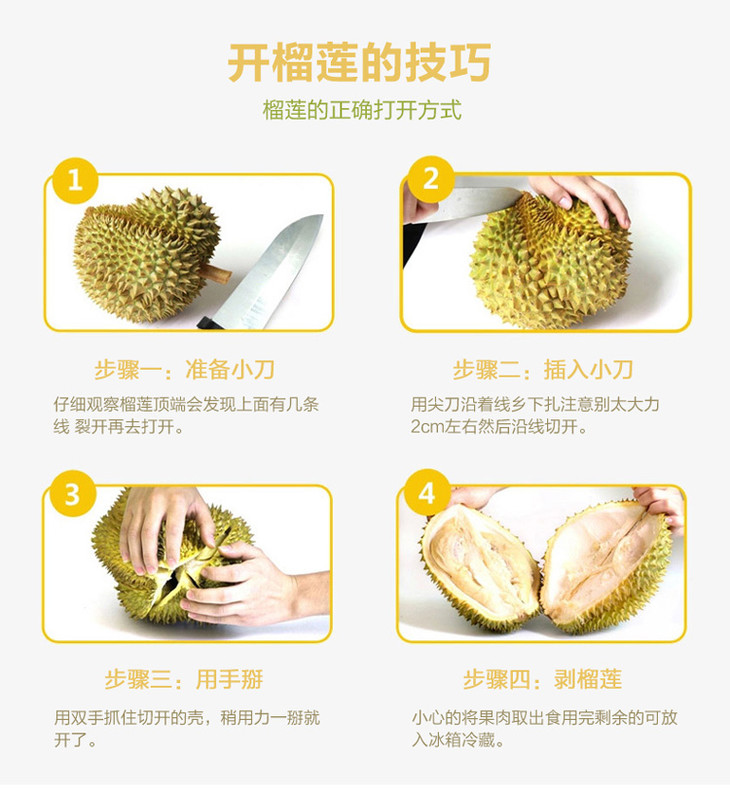 开榴莲的技巧

榴莲的正确打开方式

1

步骤一：准备小刀

仔细观察榴莲顶端会发现上面有几条线 裂开再去打开。

2

步骤二：插入小刀

用尖刀沿着线乡下扎注意别太大力2cm左右然后沿线切开。

3

步骤三：用手掰

用双手抓住切开的壳，稍用力一掰就开了。

4

步骤四：剥榴莲

小心的将果肉取出食用完剩余的可放入冰箱冷藏。