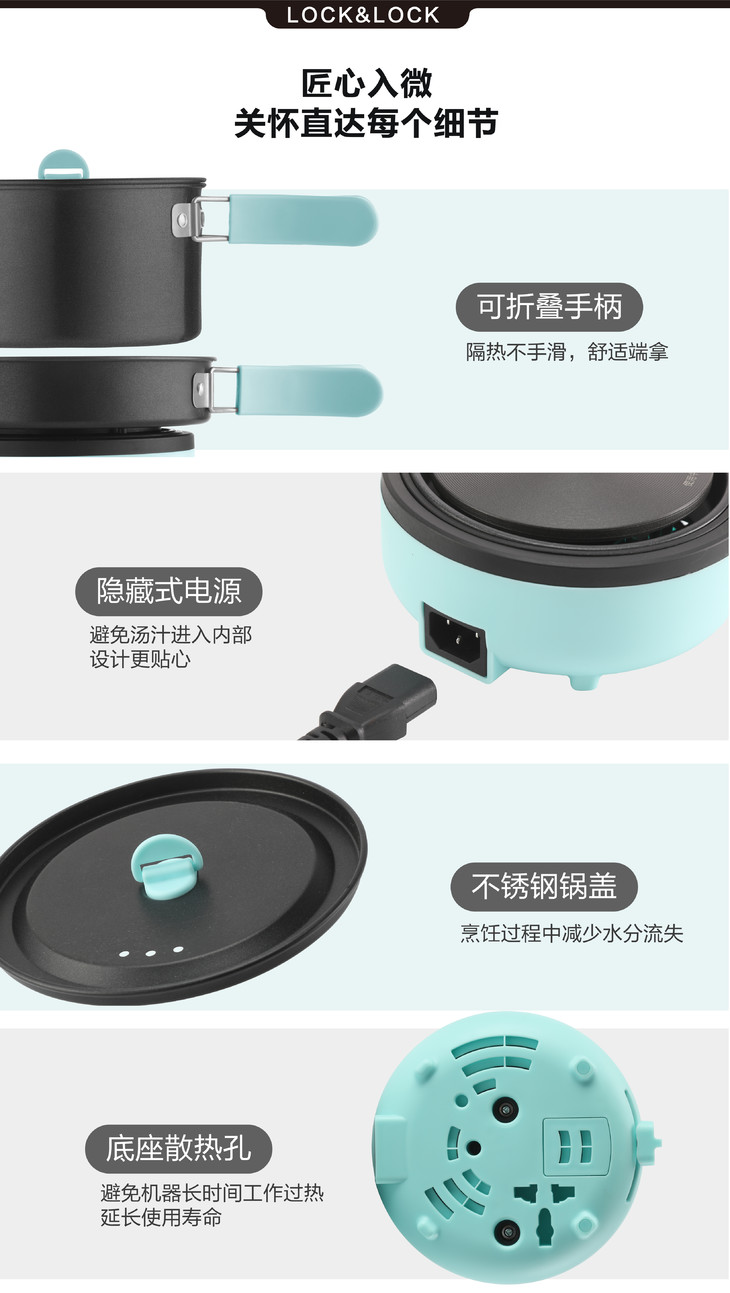 LOCK&LOCK

匠心入微
关怀直达每个细节

可折叠手柄
隔热不手滑，舒适端拿

隐藏式电源
避免汤汁进入内部
设计更贴心

不锈钢锅盖
烹饪过程中减少水分流失

底座散热孔
避免机器长时间工作过热
延长使用寿命