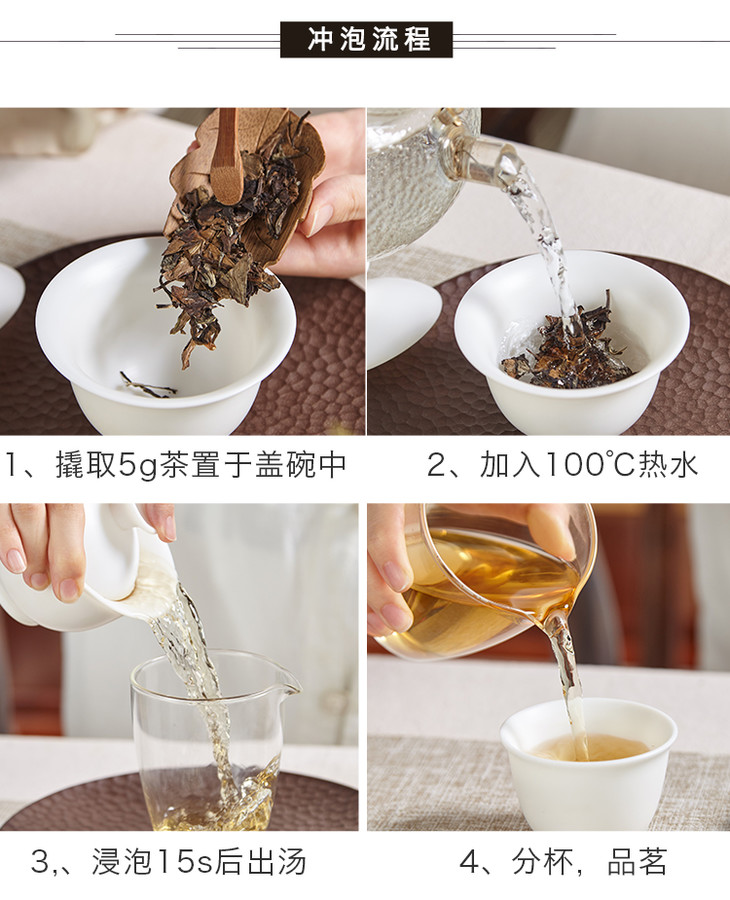 冲泡流程

1、撬取5g茶置于盖碗中

2、加入100℃热水

3,、浸泡15s后出汤

4、分杯，品茗