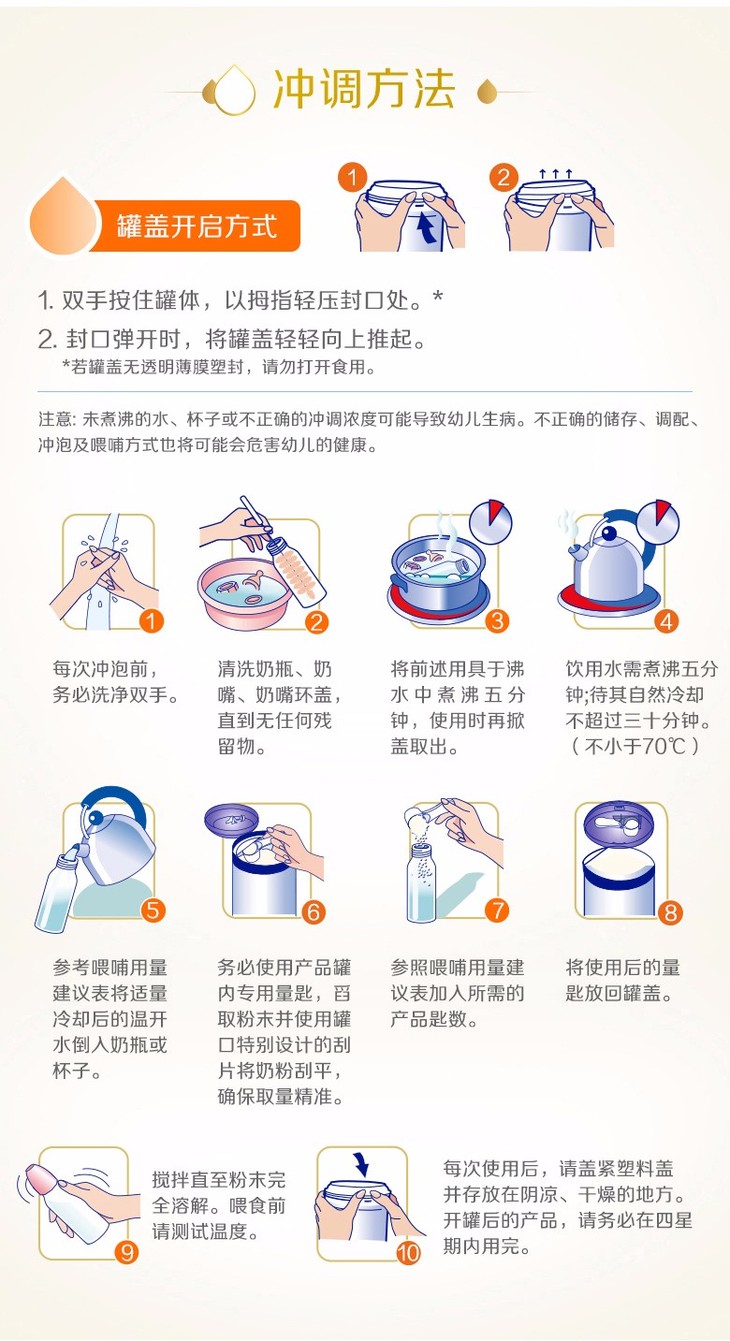 冲调方法

罐盖开启方式

1

2

1. 双手按住罐体，以拇指轻压封口处。*
2. 封口弹开时，将罐盖轻轻向上推起。
*若罐盖无透明薄膜塑封，请勿打开食用。

注意: 未煮沸的水、杯子或不正确的冲调浓度可能导致幼儿生病。不正确的储存、调配、冲泡及喂哺方式也将可能会危害幼儿的健康。

1
每次冲泡前，务必洗净双手。

2
清洗奶瓶、奶嘴、奶嘴环盖，直到无任何残留物。

3
将前述用具于沸水中煮沸五分钟，使用时再掀盖取出。

4
饮用水需煮沸五分钟;待其自然冷却不超过三十分钟。（不小于70℃）

5
参考喂哺用量建议表将适量冷却后的温开水倒入奶瓶或杯子。

6
务必使用产品罐内专用量匙，舀取粉末并使用罐口特别设计的刮片将奶粉刮平，确保取量精准。

7
参照喂哺用量建议表加入所需的产品匙数。

8
将使用后的量匙放回罐盖。

9
搅拌直至粉末完全溶解。喂食前请测试温度。

10
每次使用后，请盖紧塑料盖并存放在阴凉、干燥的地方。开罐后的产品，请务必在四星期内用完。