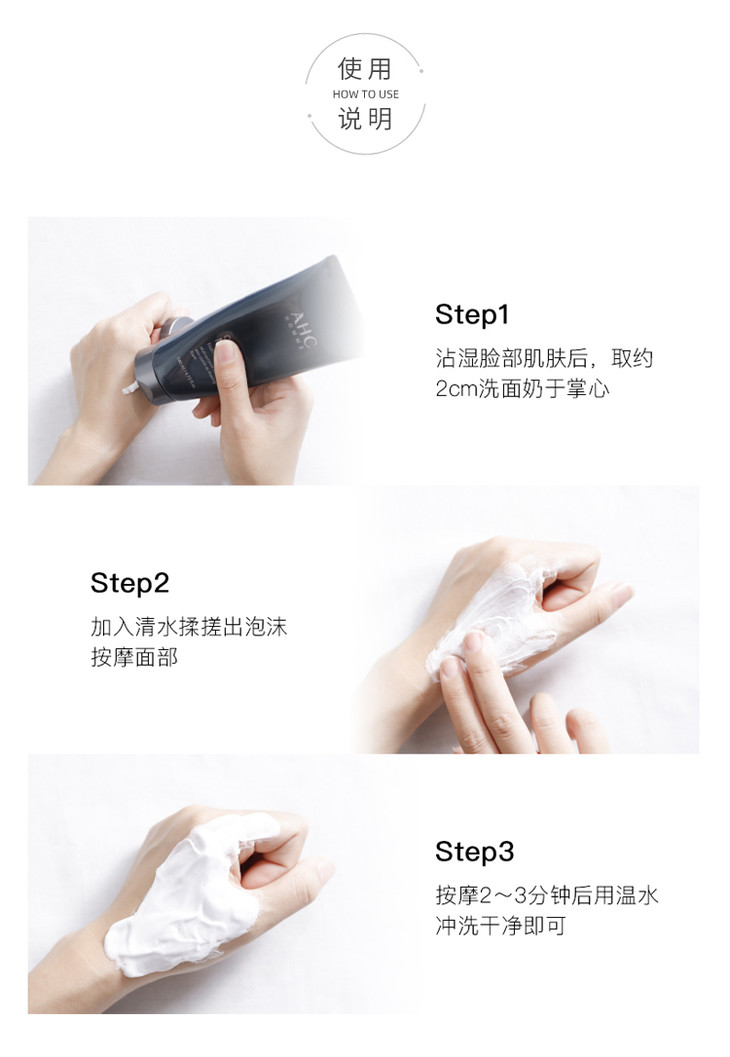 使用
HOW TO USE
说明

AHC

Step1
沾湿脸部肌肤后，取约2cm洗面奶于掌心

Step2
加入清水揉搓出泡沫按摩面部

Step3
按摩2～3分钟后用温水冲洗干净即可