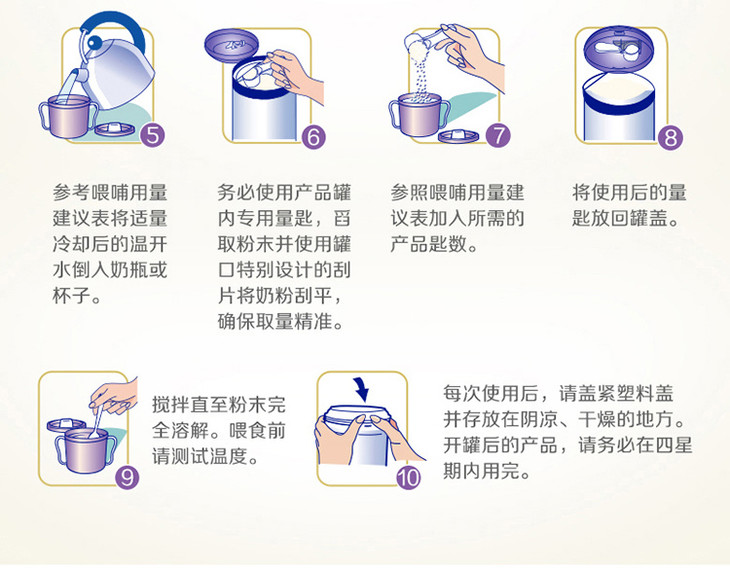 5

参考喂哺用量建议表将适量冷却后的温开水倒入奶瓶或杯子。

6

务必使用产品罐内专用量匙，舀取粉末并使用罐口特别设计的刮片将奶粉刮平，确保取量精准。

7

参照喂哺用量建议表加入所需的产品匙数。

8

将使用后的量匙放回罐盖。

9

搅拌直至粉末完全溶解。喂食前请测试温度。

10

每次使用后，请盖紧塑料盖并存放在阴凉、干燥的地方。开罐后的产品，请务必在四星期内用完。