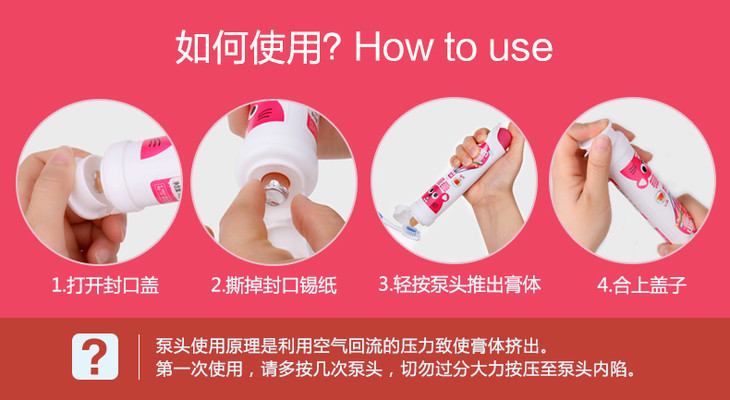 如何使用? How to use

1.打开封口盖

2.撕掉封口锡纸

3.轻按泵头推出膏体

4.合上盖子

?

泵头使用原理是利用空气回流的压力致使膏体挤出。
第一次使用，请多按几次泵头，切勿过分大力按压至泵头内陷。