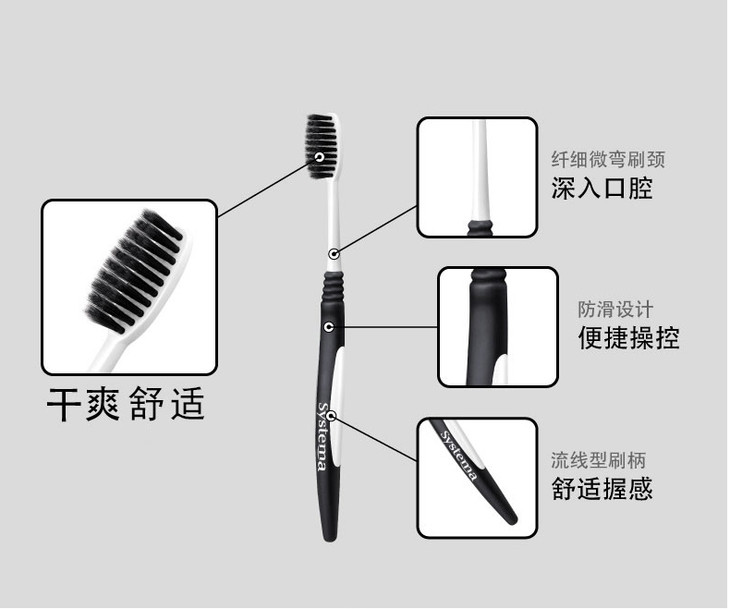 干爽 舒适

Systema

纤细微弯刷颈
深入口腔

防滑设计
便捷操控

Systema

流线型刷柄
舒适握感