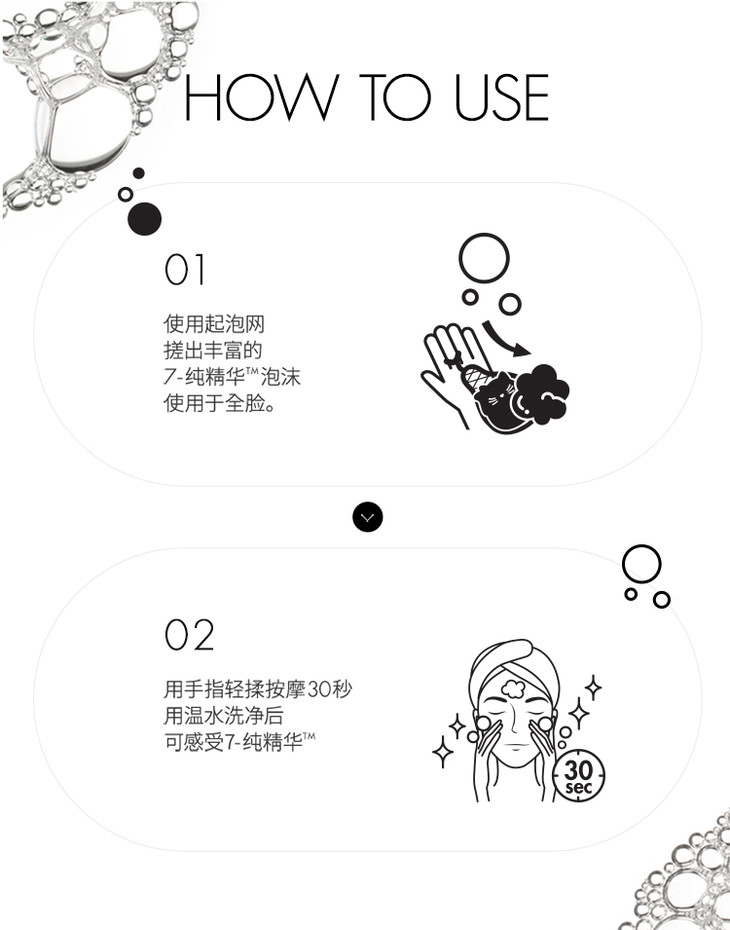 HOW TO USE

01

使用起泡网
搓出丰富的
7-纯精华™泡沫
使用于全脸。

02

用手指轻揉按摩30秒
用温水洗净后
可感受7-纯精华™

30 sec