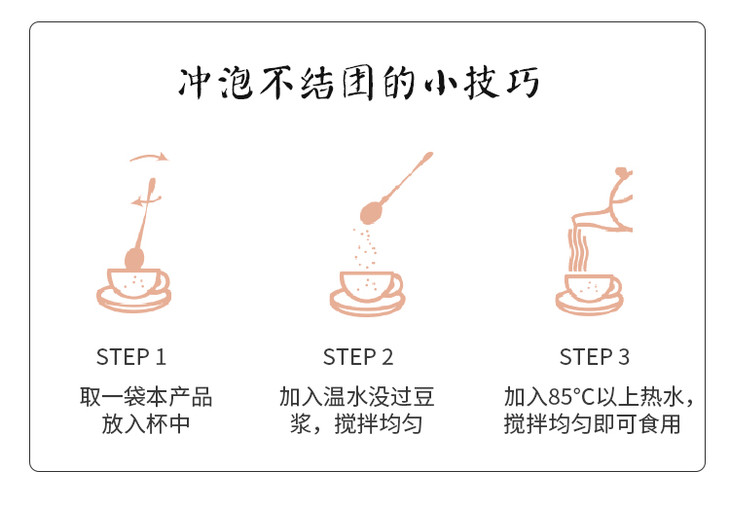 冲泡不结团的小技巧

STEP 1
取一袋本产品放入杯中

STEP 2
加入温水没过豆浆，搅拌均匀

STEP 3
加入85°C以上热水，搅拌均匀即可食用