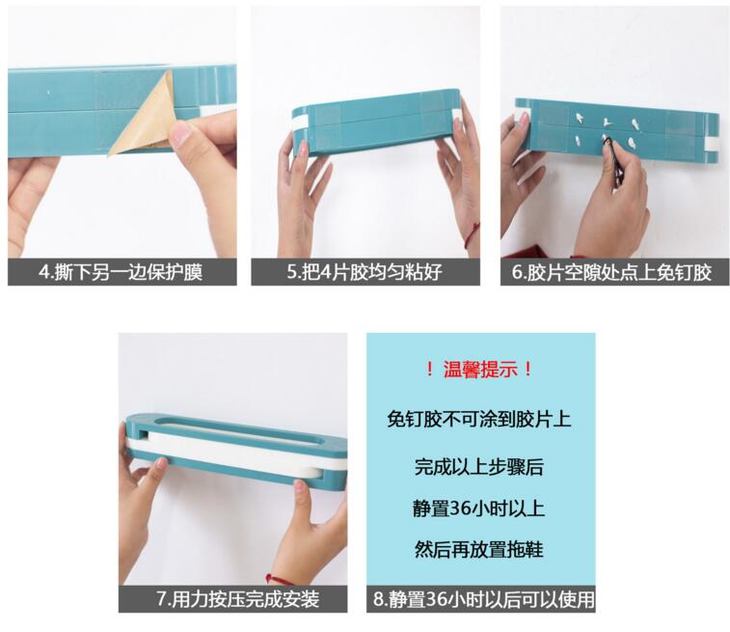 4.撕下另一边保护膜

5.把4片胶均匀粘好

6.胶片空隙处点上免钉胶

7.用力按压完成安装

！温馨提示！

免钉胶不可涂到胶片上

完成以上步骤后

静置36小时以上

然后再放置拖鞋

8.静置36小时以后可以使用