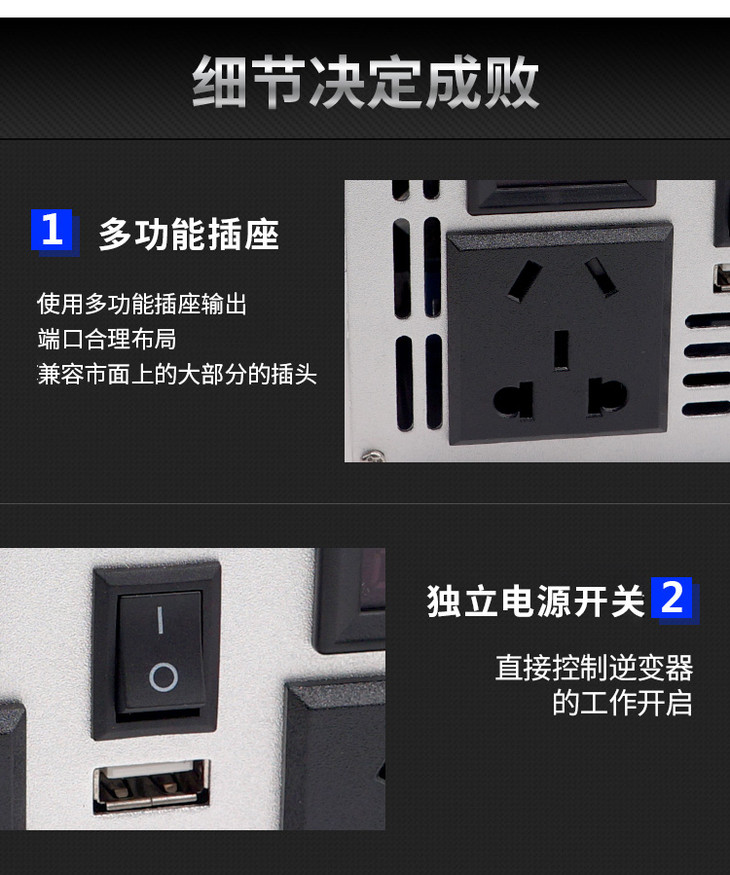 细节决定成败

1 多功能插座

使用多功能插座输出
端口合理布局
兼容市面上的大部分的插头

独立电源开关 2

直接控制逆变器
的工作开启