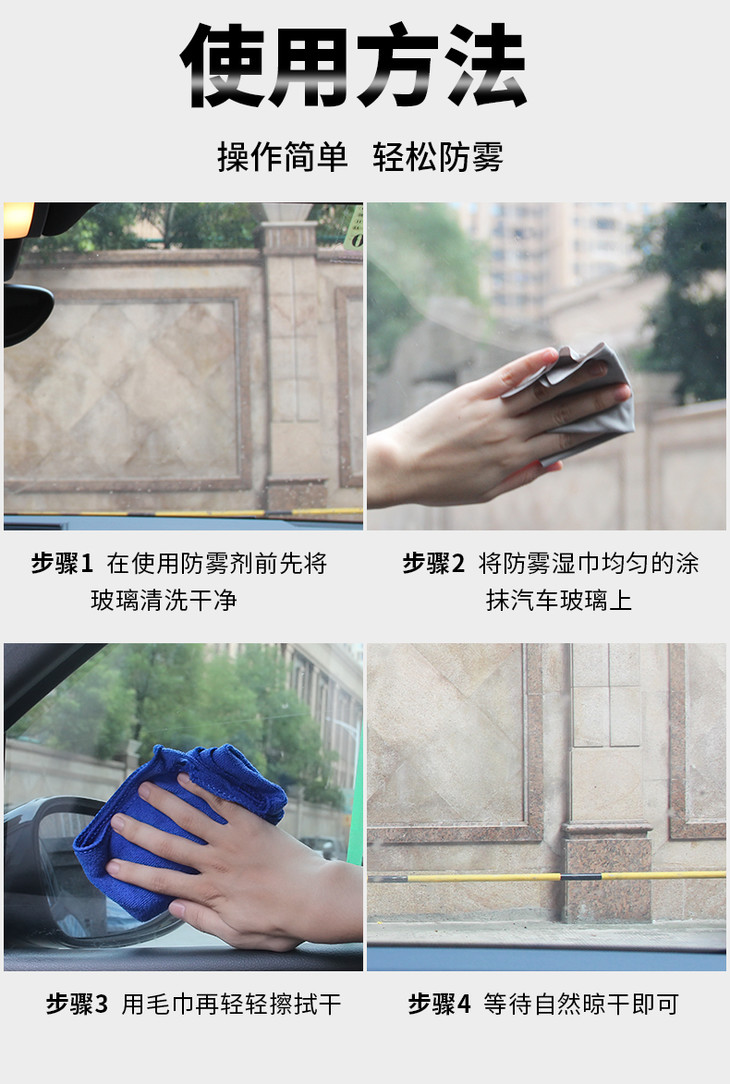 使用方法

操作简单 轻松防雾

步骤1 在使用防雾剂前先将玻璃清洗干净

步骤2 将防雾湿巾均匀的涂抹汽车玻璃上

步骤3 用毛巾再轻轻擦拭干

步骤4 等待自然晾干即可