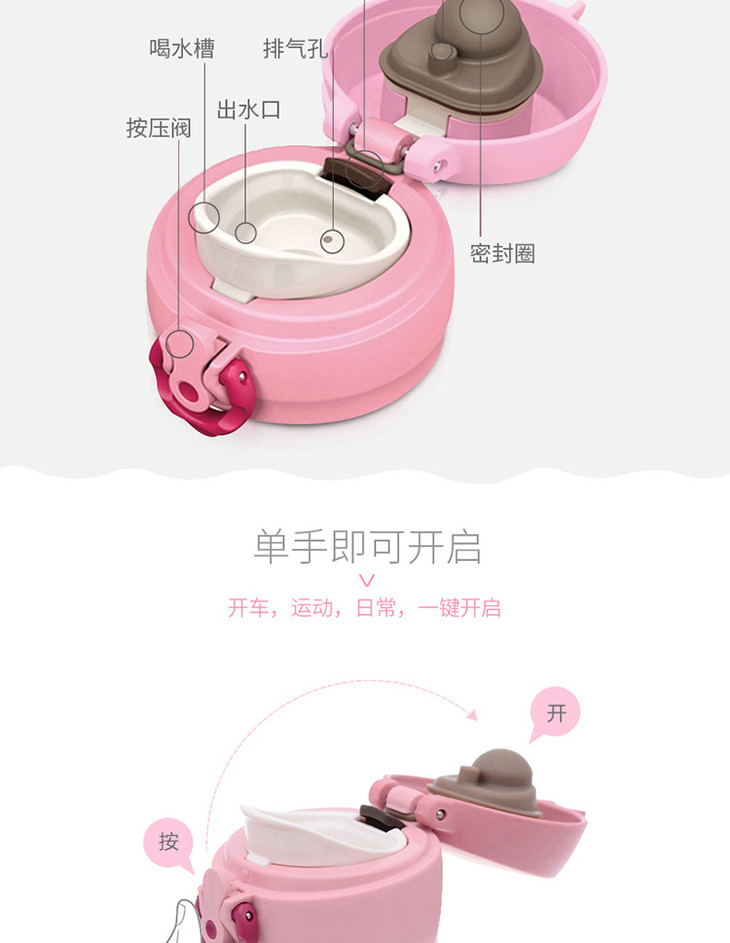 喝水槽
排气孔
出水口
按压阀
密封圈

单手即可开启
开车，运动，日常，一键开启

开
按