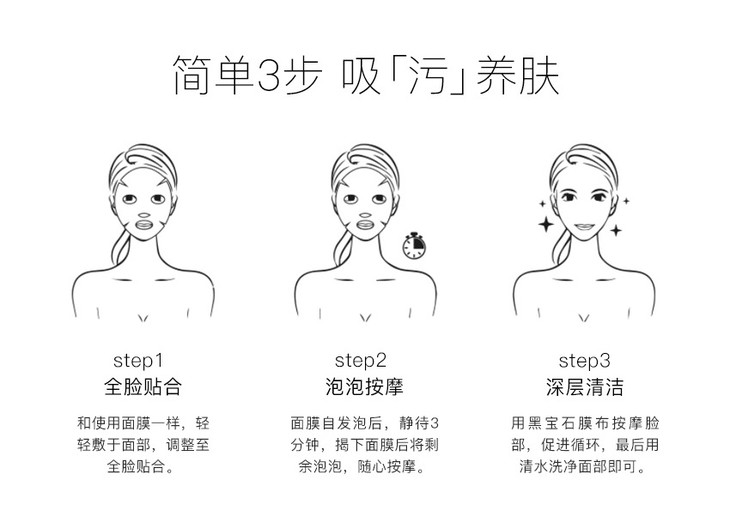 简单3步 吸「污」养肤

step1
全脸贴合

和使用面膜一样，轻轻敷于面部，调整至全脸贴合。

step2
泡泡按摩

面膜自发泡后，静待3分钟，揭下面膜后将剩余泡泡，随心按摩。

step3
深层清洁

用黑宝石膜布按摩脸部，促进循环，最后用清水洗净面部即可。