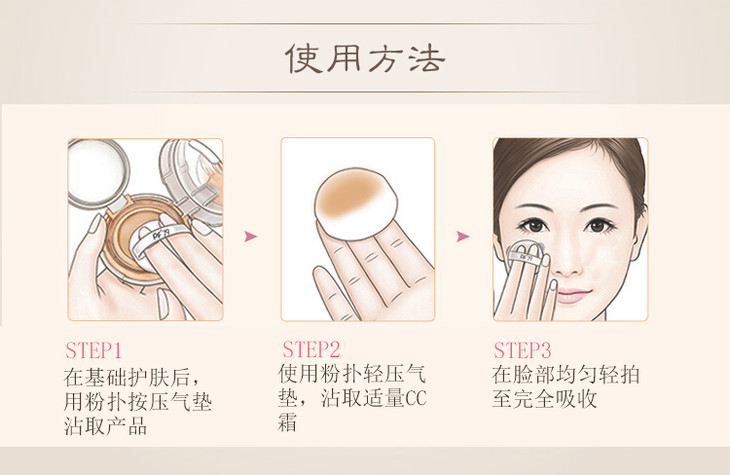 使用方法

STEP1
在基础护肤后，用粉扑按压气垫沾取产品

STEP2
使用粉扑轻压气垫，沾取适量CC霜

STEP3
在脸部均匀轻拍至完全吸收