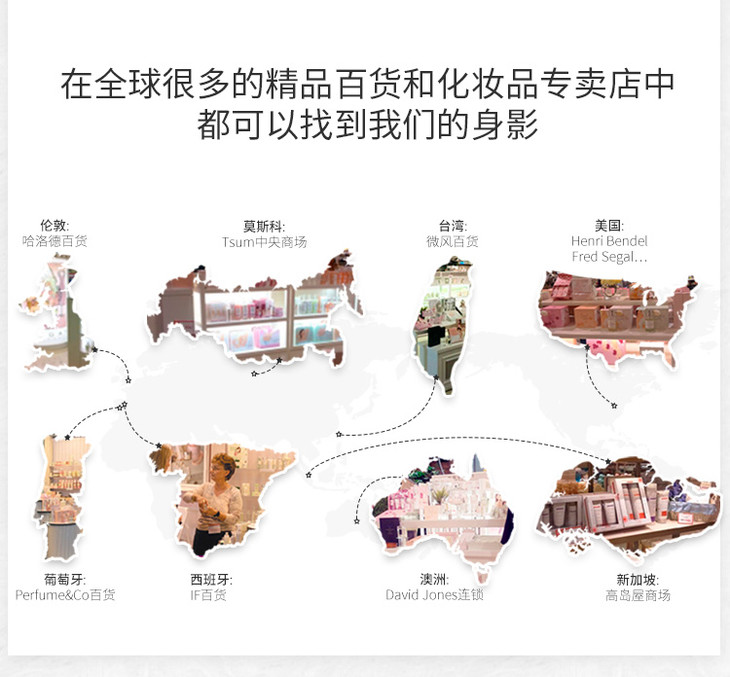 在全球很多的精品百货和化妆品专卖店中
都可以找到我们的身影

伦敦:
哈洛德百货

莫斯科:
Tsum中央商场

台湾:
微风百货

美国:
Henri Bendel
Fred Segal...

葡萄牙:
Perfume&Co百货

西班牙:
IF百货

澳洲:
David Jones连锁

新加坡:
高岛屋商场