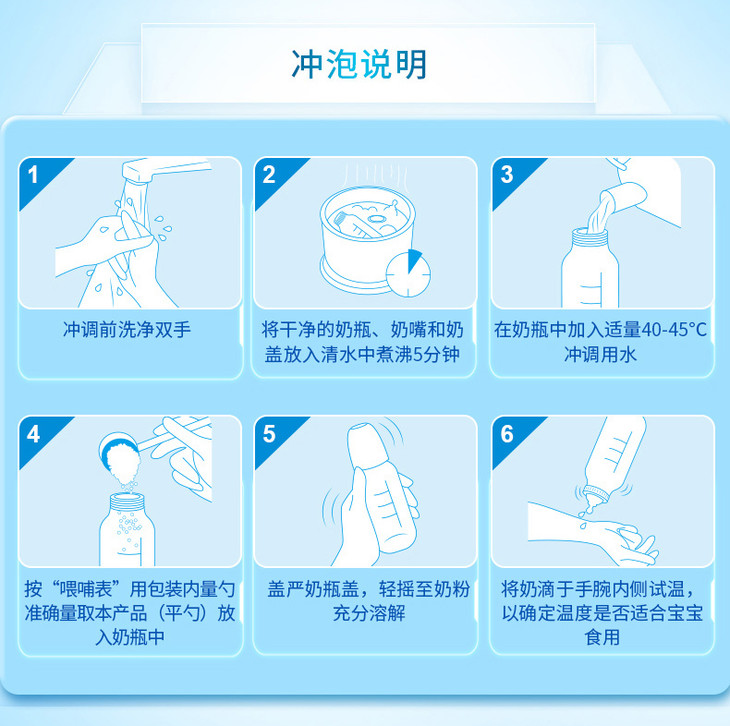 冲泡说明

1
冲调前洗净双手

2
将干净的奶瓶、奶嘴和奶盖放入清水中煮沸5分钟

3
在奶瓶中加入适量40-45°C冲调用水

4
按“喂哺表”用包装内量勺准确量取本产品（平勺）放入奶瓶中

5
盖严奶瓶盖，轻摇至奶粉充分溶解

6
将奶滴于手腕内侧试温，以确定温度是否适合宝宝食用