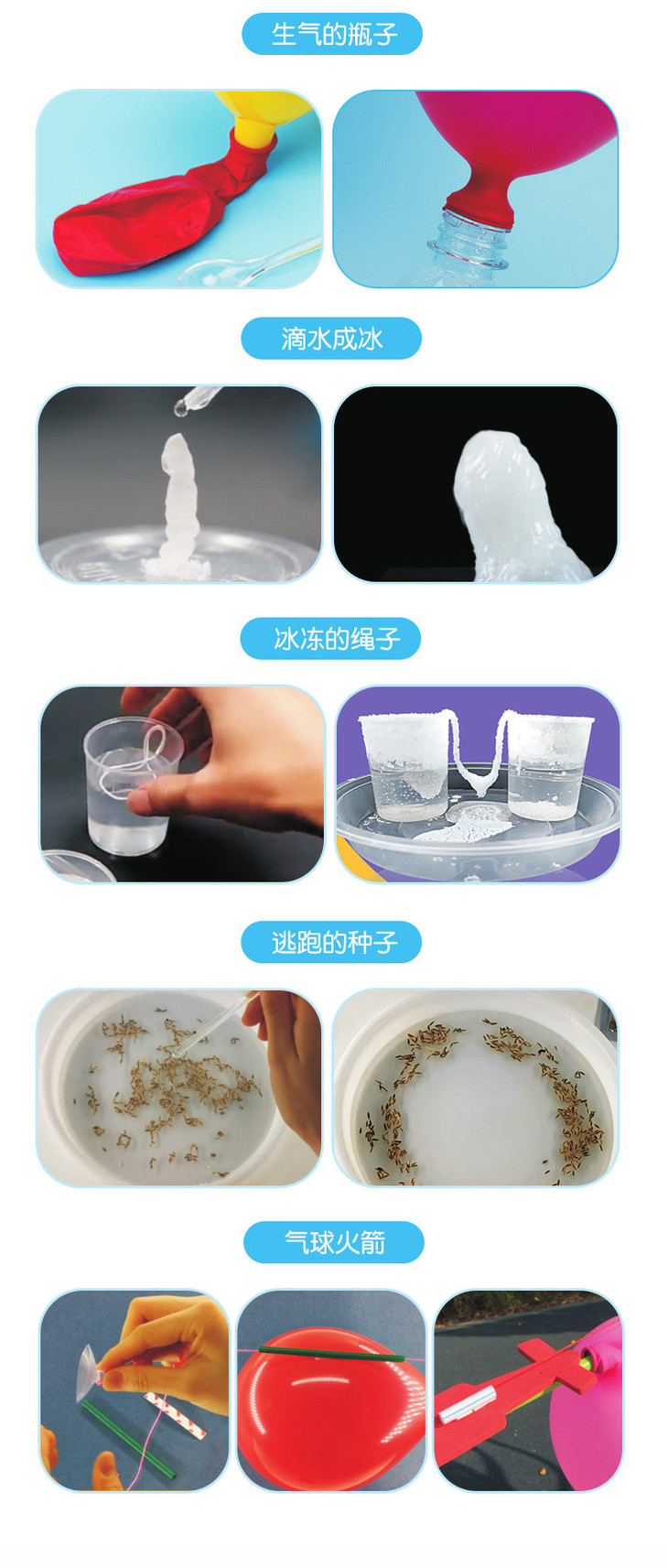 生气的瓶子

滴水成冰

冰冻的绳子

逃跑的种子

气球火箭