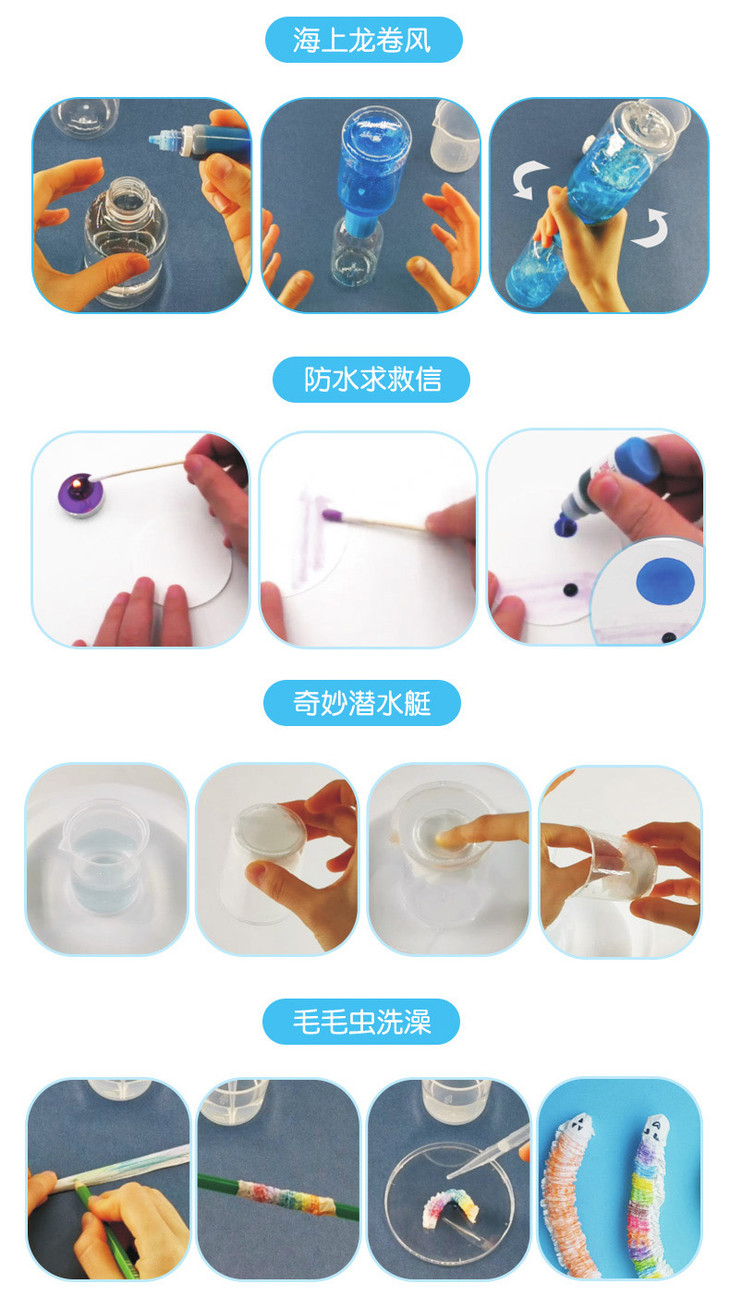 海上龙卷风

防水求救信

奇妙潜水艇

毛毛虫洗澡