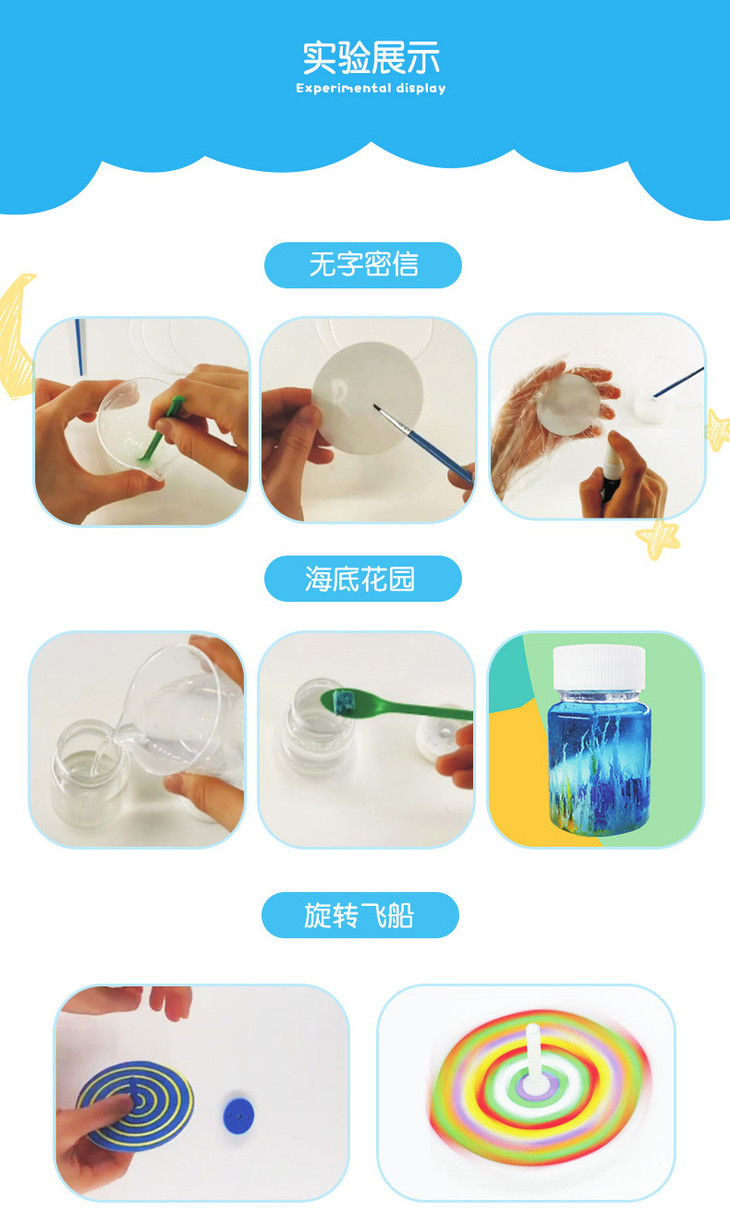 实验展示
Experimental display

无字密信

海底花园

旋转飞船