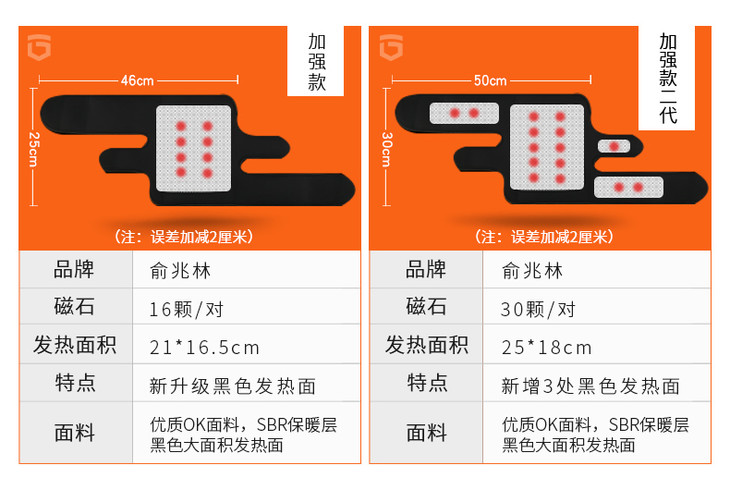 加强款

46cm

25cm

（注：误差加减2厘米）

| 品牌 | 俞兆林 |
|---|---|
| 磁石 | 16颗/对 |
| 发热面积 | 21*16.5cm |
| 特点 | 新升级黑色发热面 |
| 面料 | 优质OK面料，SBR保暖层 黑色大面积发热面 |

加强款二代

50cm

30cm

（注：误差加减2厘米）

| 品牌 | 俞兆林 |
|---|---|
| 磁石 | 30颗/对 |
| 发热面积 | 25*18cm |
| 特点 | 新增3处黑色发热面 |
| 面料 | 优质OK面料，SBR保暖层 黑色大面积发热面 |