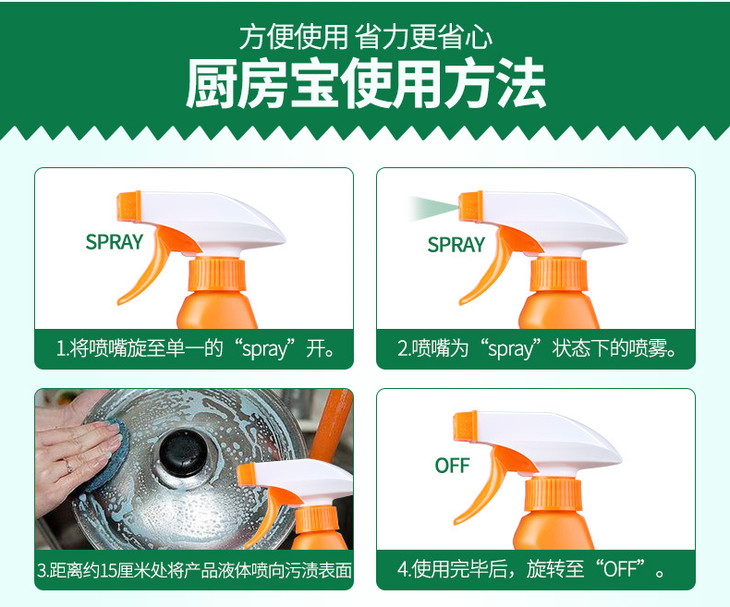 方便使用 省力更省心
厨房宝使用方法

SPRAY
1.将喷嘴旋至单一的“spray”开。

SPRAY
2.喷嘴为“spray”状态下的喷雾。

3.距离约15厘米处将产品液体喷向污渍表面

OFF
4.使用完毕后，旋转至“OFF”。