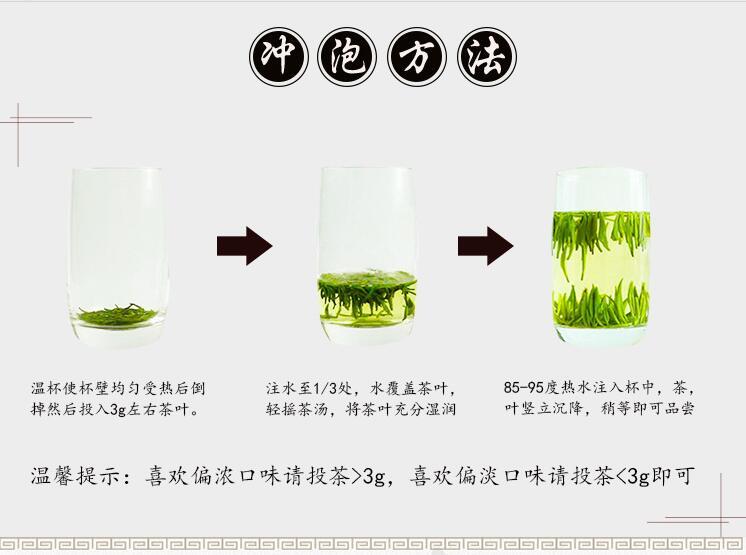 冲泡方法

温杯使杯壁均匀受热后倒掉然后投入3g左右茶叶。

注水至1/3处，水覆盖茶叶，轻摇茶汤，将茶叶充分湿润

85-95度热水注入杯中，茶，叶竖立沉降，稍等即可品尝

温馨提示：喜欢偏浓口味请投茶>3g，喜欢偏淡口味请投茶<3g即可