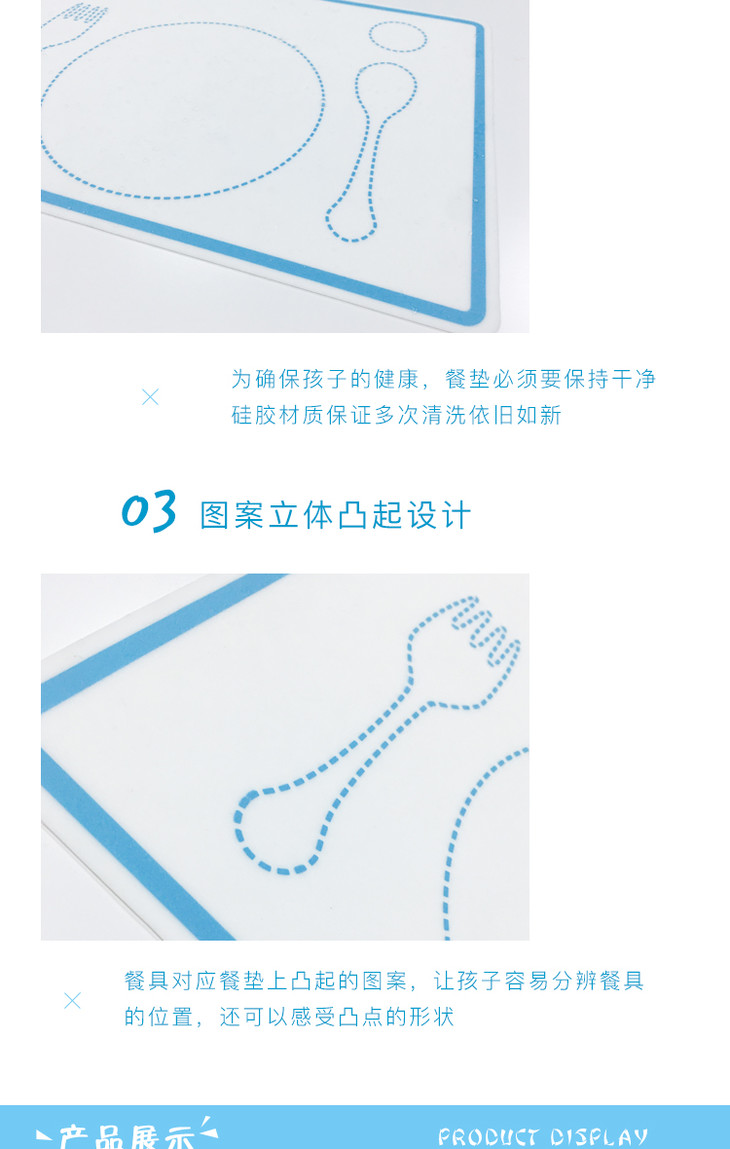 ×

为确保孩子的健康，餐垫必须要保持干净
硅胶材质保证多次清洗依旧如新

03 图案立体凸起设计

×

餐具对应餐垫上凸起的图案，让孩子容易分辨餐具的位置，还可以感受凸点的形状

产品展示

PRODUCT DISPLAY