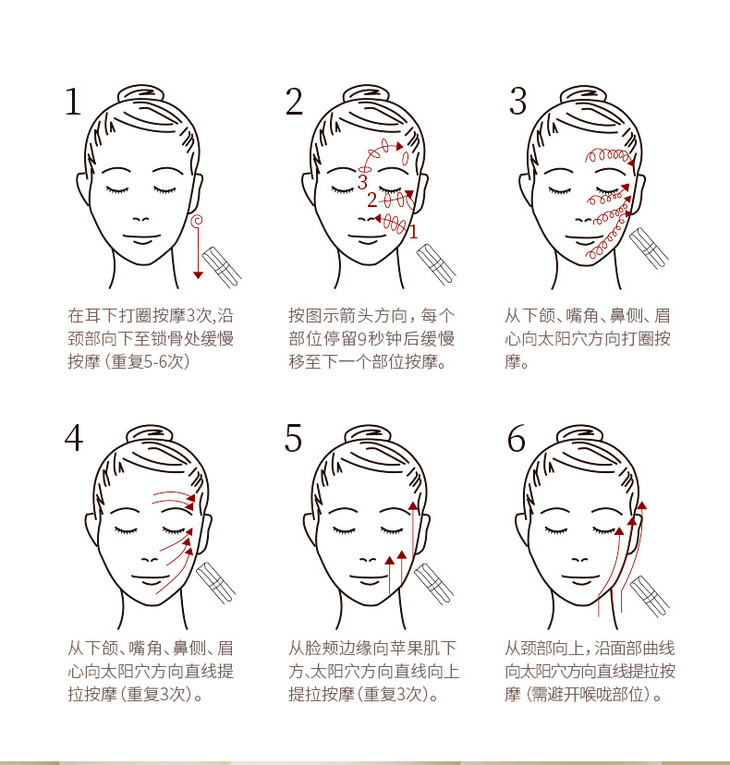 1

在耳下打圈按摩3次，沿颈部向下至锁骨处缓慢按摩（重复5-6次）

2

3
2
1

按图示箭头方向，每个部位停留9秒钟后缓慢移至下一个部位按摩。

3

从下颌、嘴角、鼻侧、眉心向太阳穴方向打圈按摩。

4

从下颌、嘴角、鼻侧、眉心向太阳穴方向直线提拉按摩（重复3次）。

5

从脸颊边缘向苹果肌下方、太阳穴方向直线向上提拉按摩（重复3次）。

6

从颈部向上，沿面部曲线向太阳穴方向直线提拉按摩（需避开喉咙部位）。