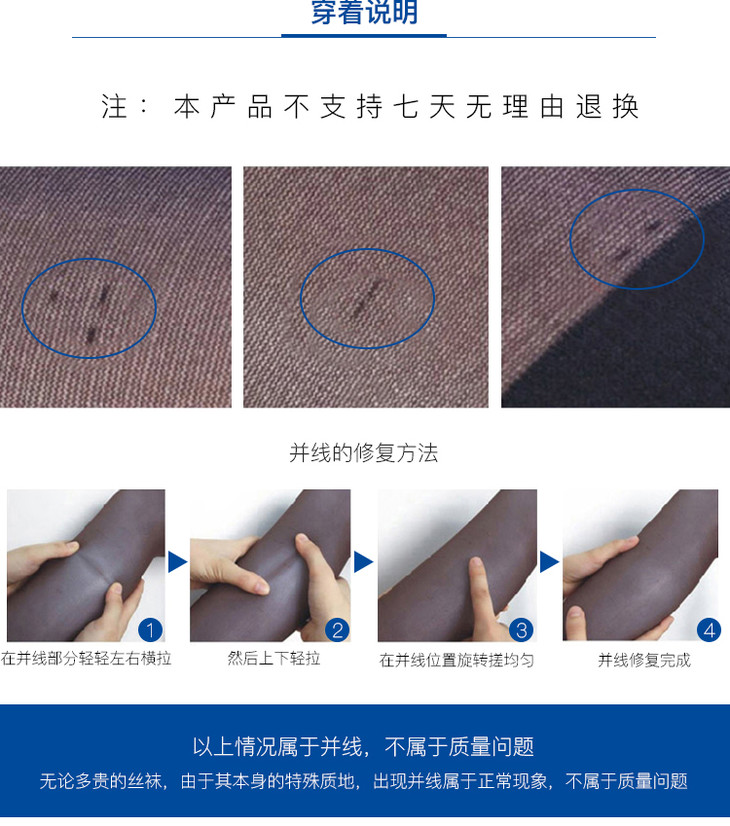 穿着说明

注：本产品不支持七天无理由退换

并线的修复方法

1
在并线部分轻轻左右横拉

2
然后上下轻拉

3
在并线位置旋转搓均匀

4
并线修复完成

以上情况属于并线，不属于质量问题

无论多贵的丝袜，由于其本身的特殊质地，出现并线属于正常现象，不属于质量问题