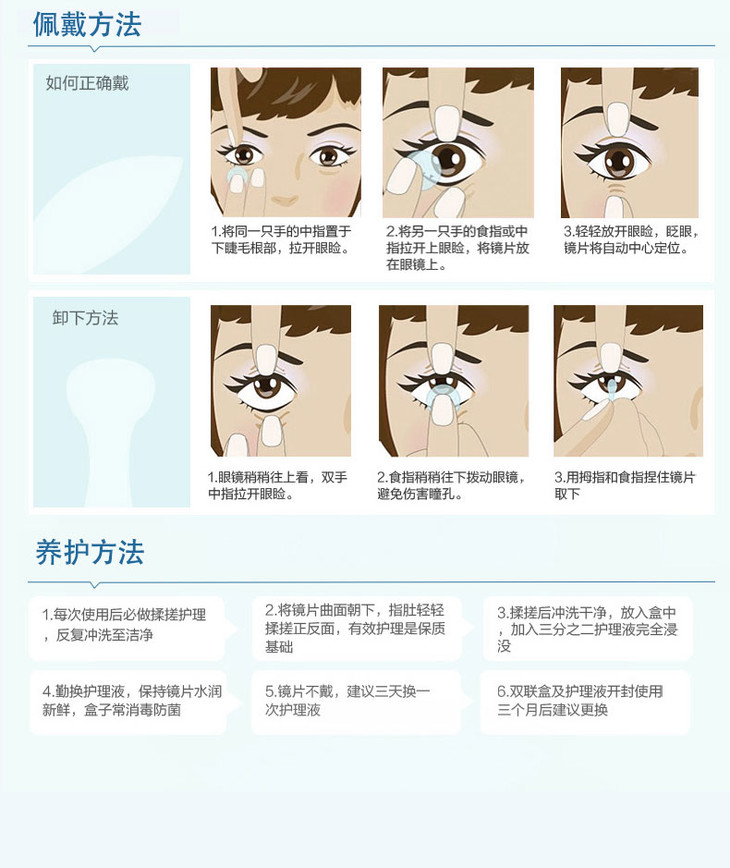 佩戴方法

如何正确戴

1.将同一只手的中指置于下睫毛根部，拉开眼睑。

2.将另一只手的食指或中指拉开上眼睑，将镜片放在眼镜上。

3.轻轻放开眼睑，眨眼，镜片将自动中心定位。

卸下方法

1.眼镜稍稍往上看，双手中指拉开眼睑。

2.食指稍稍往下拨动眼镜，避免伤害瞳孔。

3.用拇指和食指捏住镜片取下

养护方法

1.每次使用后必做揉搓护理，反复冲洗至洁净

2.将镜片曲面朝下，指肚轻轻揉搓正反面，有效护理是保质基础

3.揉搓后冲洗干净，放入盒中，加入三分之二护理液完全浸没

4.勤换护理液，保持镜片水润新鲜，盒子常消毒防菌

5.镜片不戴，建议三天换一次护理液

6.双联盒及护理液开封使用三个月后建议更换