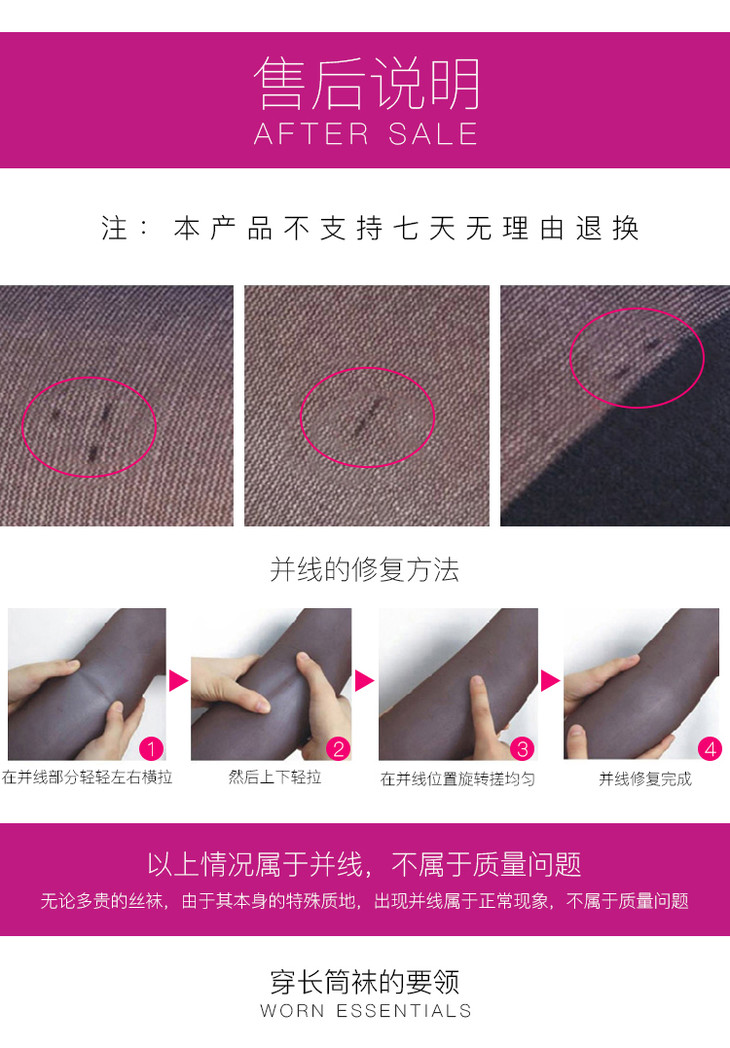 售后说明
AFTER SALE

注：本产品不支持七天无理由退换

并线的修复方法

1
在并线部分轻轻左右横拉

2
然后上下轻拉

3
在并线位置旋转搓均匀

4
并线修复完成

以上情况属于并线，不属于质量问题
无论多贵的丝袜，由于其本身的特殊质地，出现并线属于正常现象，不属于质量问题

穿长筒袜的要领
WORN ESSENTIALS