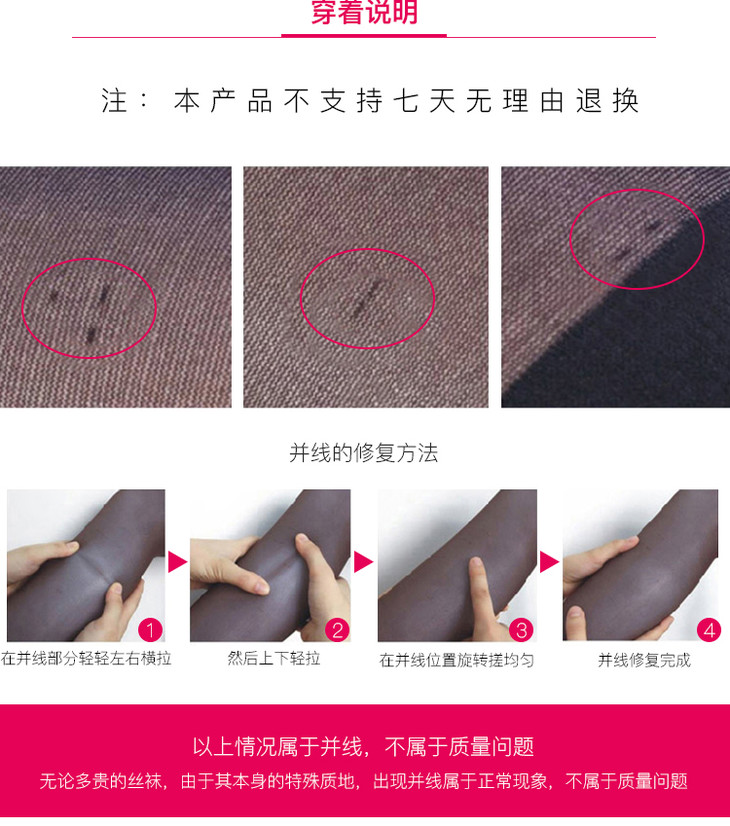 穿着说明

注：本产品不支持七天无理由退换

并线的修复方法

1
在并线部分轻轻左右横拉

2
然后上下轻拉

3
在并线位置旋转搓均匀

4
并线修复完成

以上情况属于并线，不属于质量问题

无论多贵的丝袜，由于其本身的特殊质地，出现并线属于正常现象，不属于质量问题