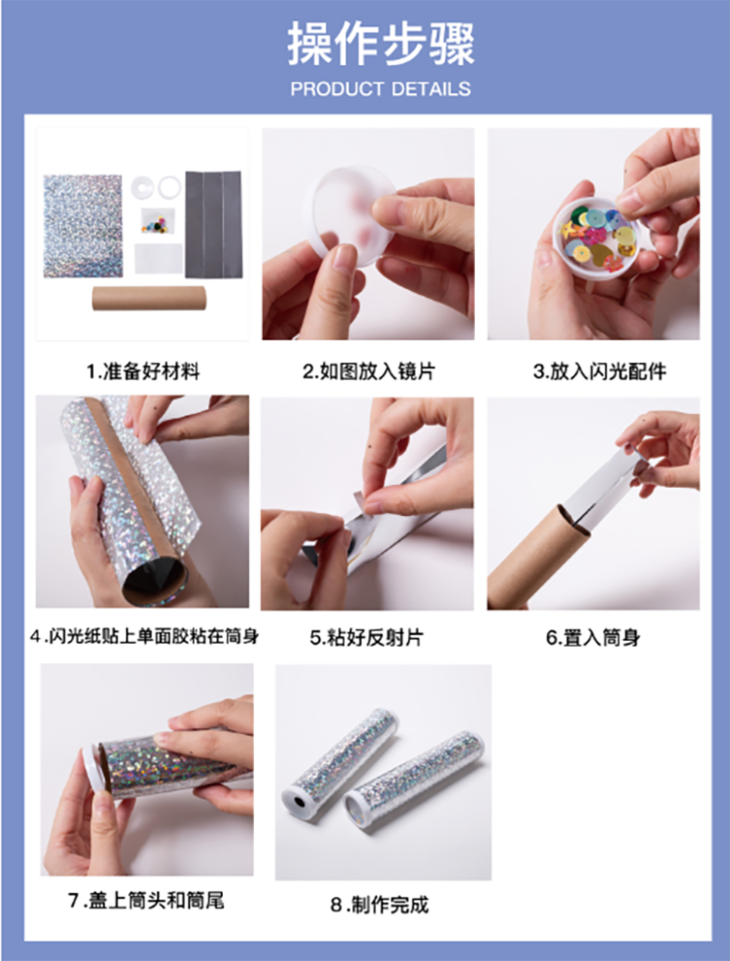 操作步骤

PRODUCT DETAILS

1.准备好材料

2.如图放入镜片

3.放入闪光配件

4.闪光纸贴上单面胶粘在筒身

5.粘好反射片

6.置入筒身

7.盖上筒头和筒尾

8.制作完成