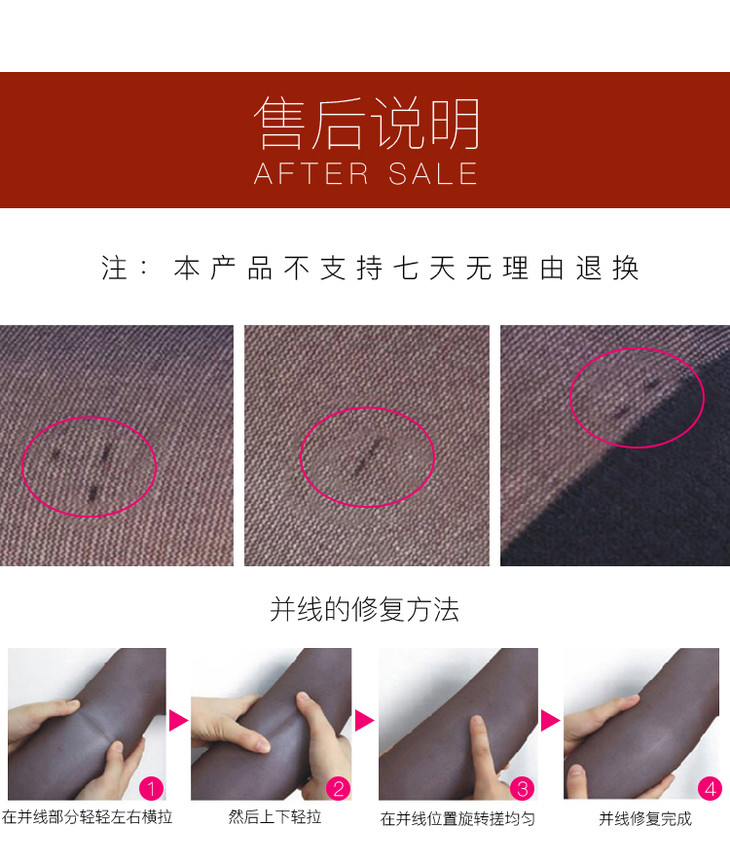 售后说明
AFTER SALE

注：本产品不支持七天无理由退换

并线的修复方法

1
在并线部分轻轻左右横拉

2
然后上下轻拉

3
在并线位置旋转搓均匀

4
并线修复完成