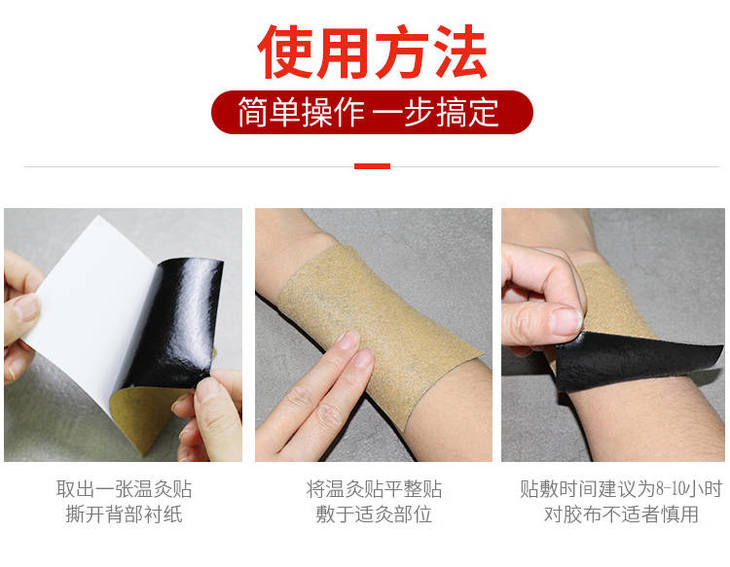 使用方法

简单操作 一步搞定

取出一张温灸贴
撕开背部衬纸

将温灸贴平整贴
敷于适灸部位

贴敷时间建议为8-10小时
对胶布不适者慎用