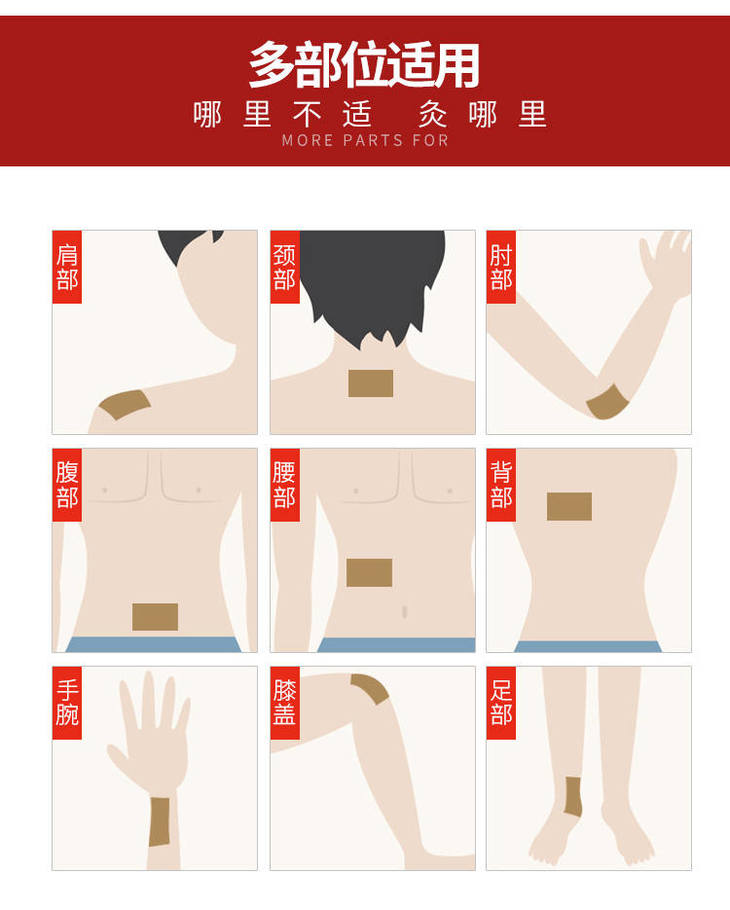 多部位适用
哪里不适 灸哪里
MORE PARTS FOR

肩部

颈部

肘部

腹部

腰部

背部

手腕

膝盖

足部