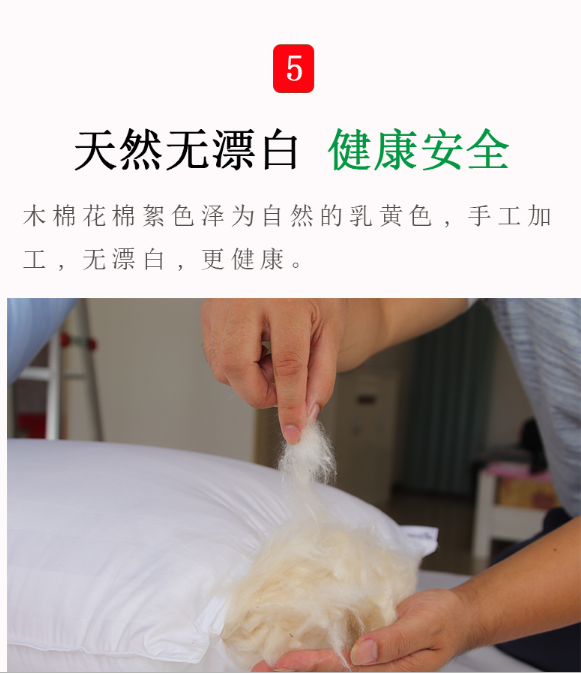 5

天然无漂白 健康安全

木棉花棉絮色泽为自然的乳黄色，手工加工，无漂白，更健康。