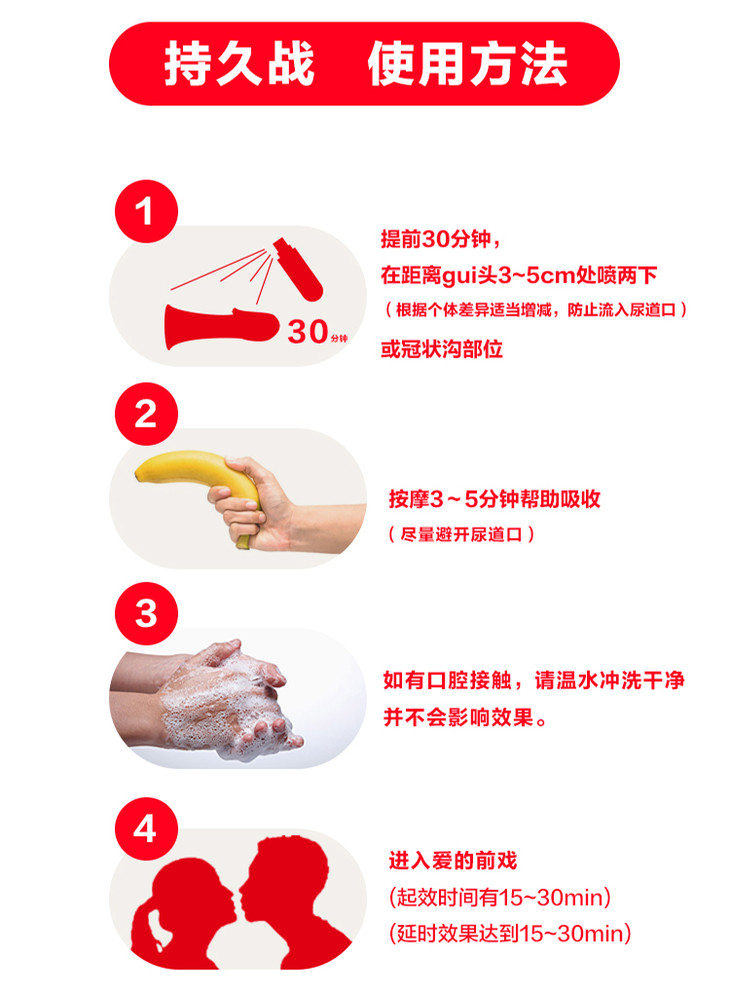 持久战　使用方法

1

30分钟

提前30分钟，
在距离gui头3~5cm处喷两下
（根据个体差异适当增减，防止流入尿道口）
或冠状沟部位

2

按摩3～5分钟帮助吸收
（尽量避开尿道口）

3

如有口腔接触，请温水冲洗干净
并不会影响效果。

4

进入爱的前戏
(起效时间有15~30min)
(延时效果达到15~30min)