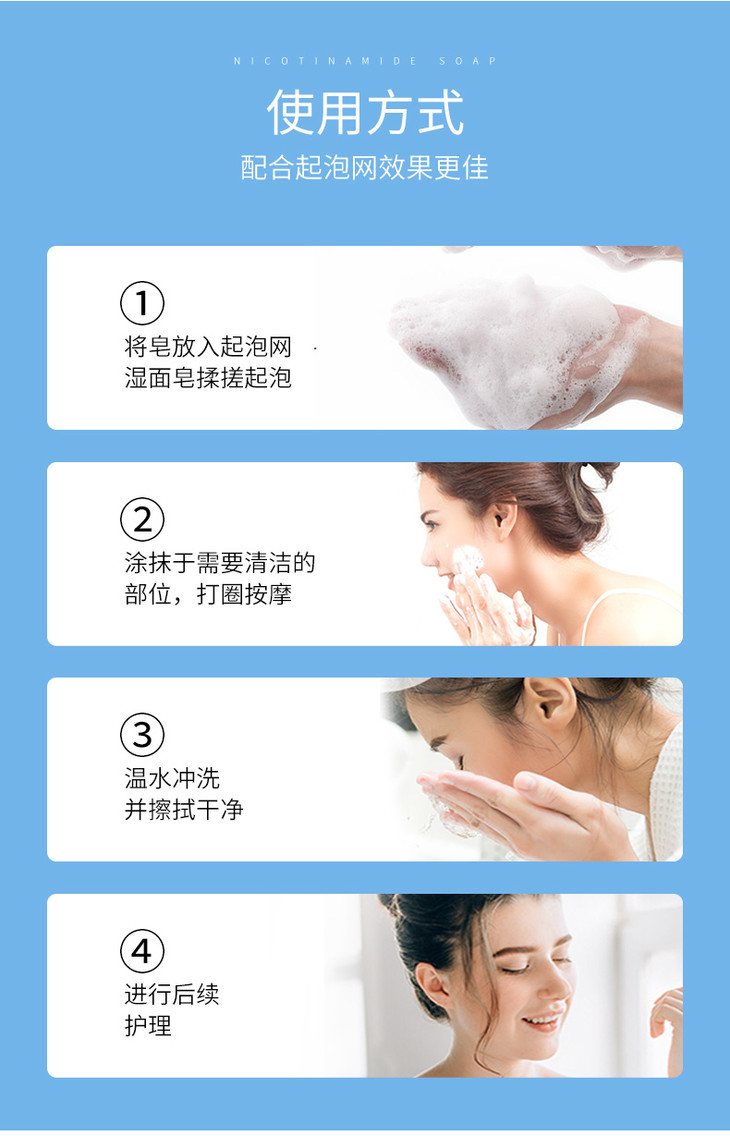 NICOTINAMIDE SOAP

使用方式

配合起泡网效果更佳

①
将皂放入起泡网
湿面皂揉搓起泡

②
涂抹于需要清洁的
部位，打圈按摩

③
温水冲洗
并擦拭干净

④
进行后续
护理