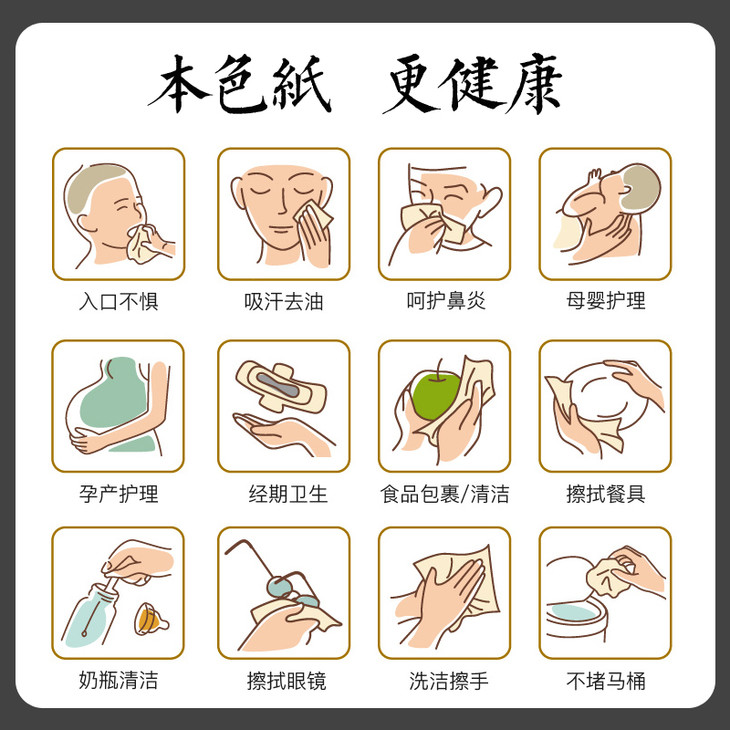 本色紙 更健康

入口不惧

吸汗去油

呵护鼻炎

母婴护理

孕产护理

经期卫生

食品包裹/清洁

擦拭餐具

奶瓶清洁

擦拭眼镜

洗洁擦手

不堵马桶