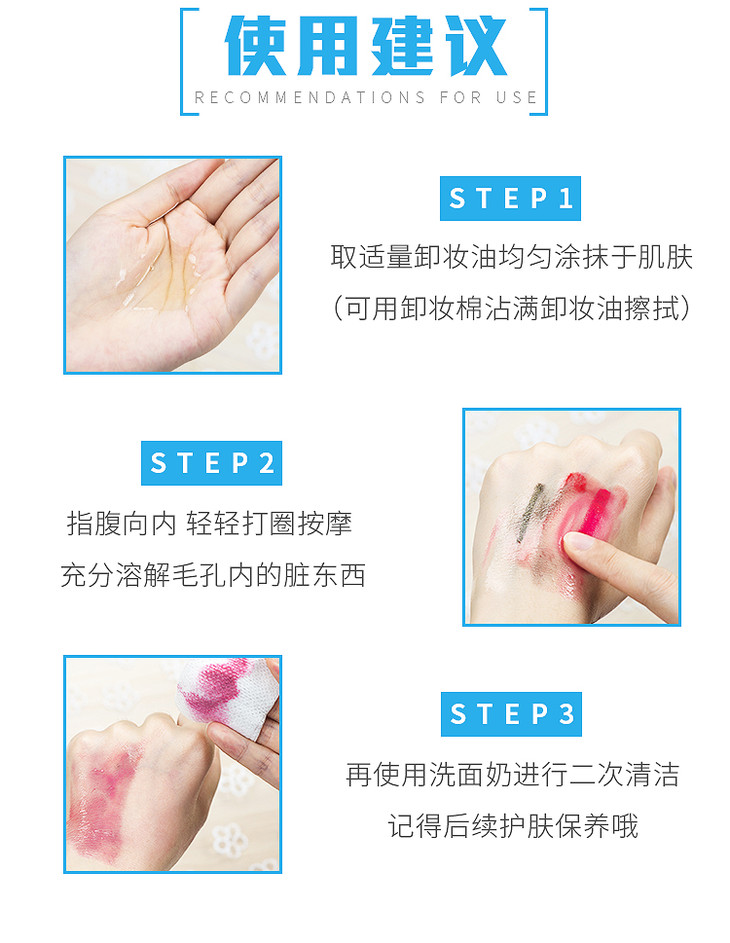 使用建议
RECOMMENDATIONS FOR USE

STEP1
取适量卸妆油均匀涂抹于肌肤
（可用卸妆棉沾满卸妆油擦拭）

STEP2
指腹向内 轻轻打圈按摩
充分溶解毛孔内的脏东西

STEP3
再使用洗面奶进行二次清洁
记得后续护肤保养哦