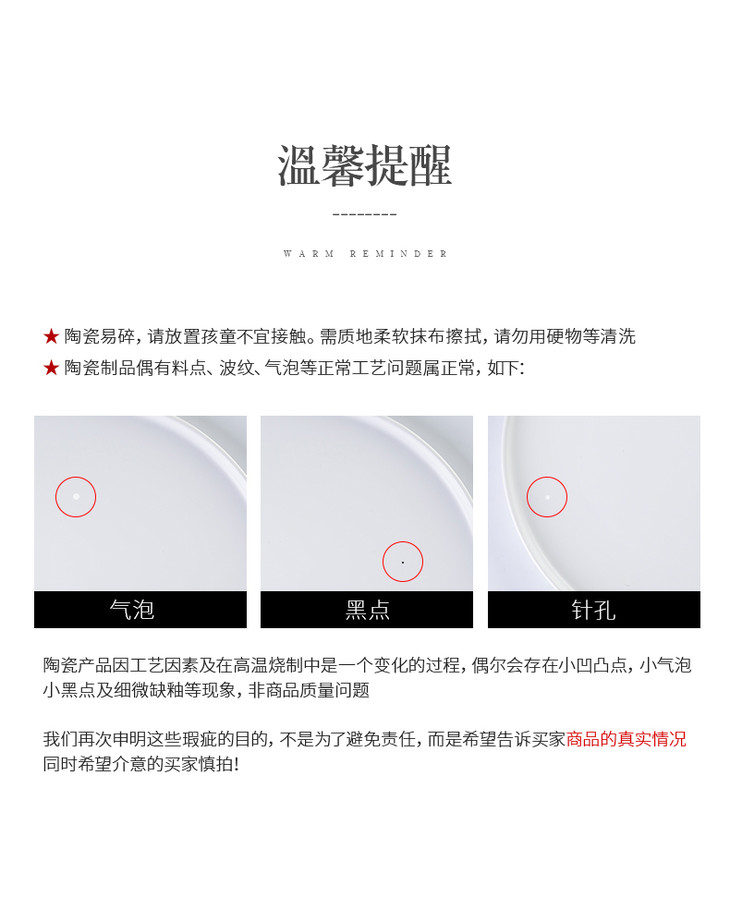 温馨提醒

WARM REMINDER

★ 陶瓷易碎，请放置孩童不宜接触。需质地柔软抹布擦拭，请勿用硬物等清洗
★ 陶瓷制品偶有料点、波纹、气泡等正常工艺问题属正常，如下:

气泡

黑点

针孔

陶瓷产品因工艺因素及在高温烧制中是一个变化的过程，偶尔会存在小凹凸点，小气泡小黑点及细微缺釉等现象，非商品质量问题

我们再次申明这些瑕疵的目的，不是为了避免责任，而是希望告诉买家商品的真实情况同时希望介意的买家慎拍!