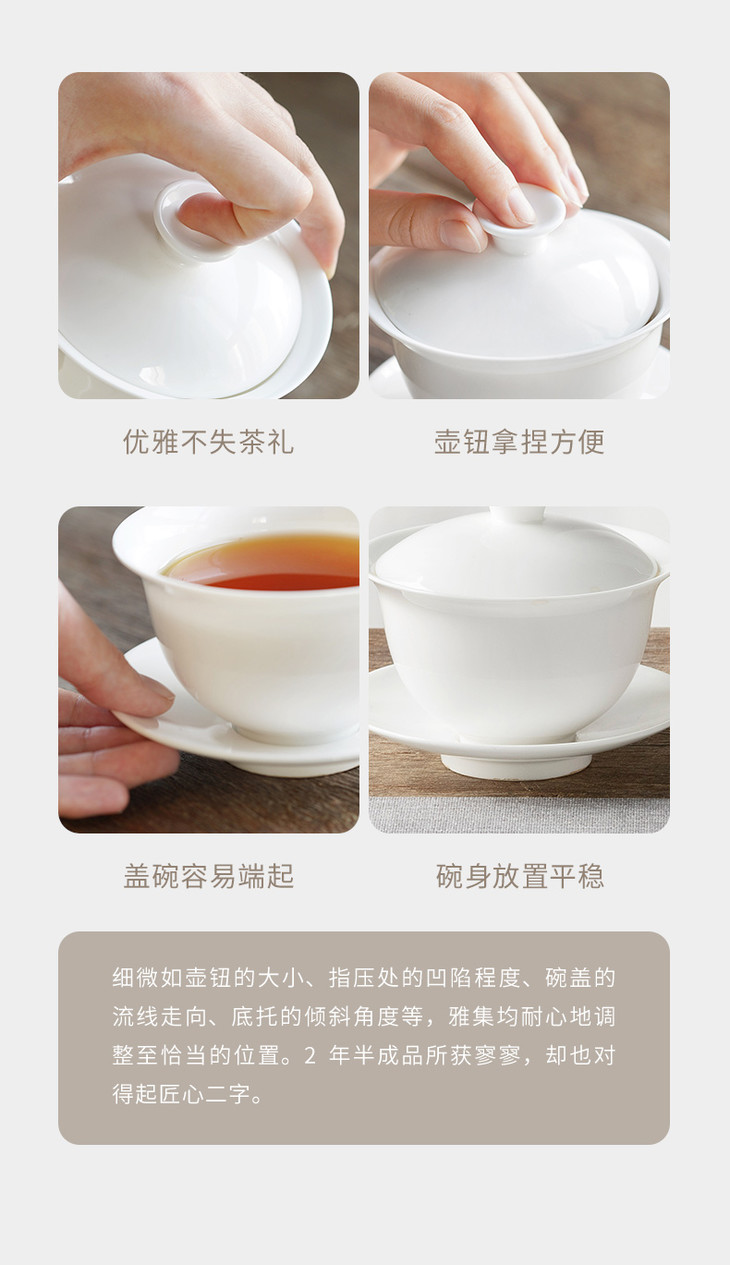 优雅不失茶礼

壶钮拿捏方便

盖碗容易端起

碗身放置平稳

细微如壶钮的大小、指压处的凹陷程度、碗盖的流线走向、底托的倾斜角度等，雅集均耐心地调整至恰当的位置。2 年半成品所获寥寥，却也对得起匠心二字。