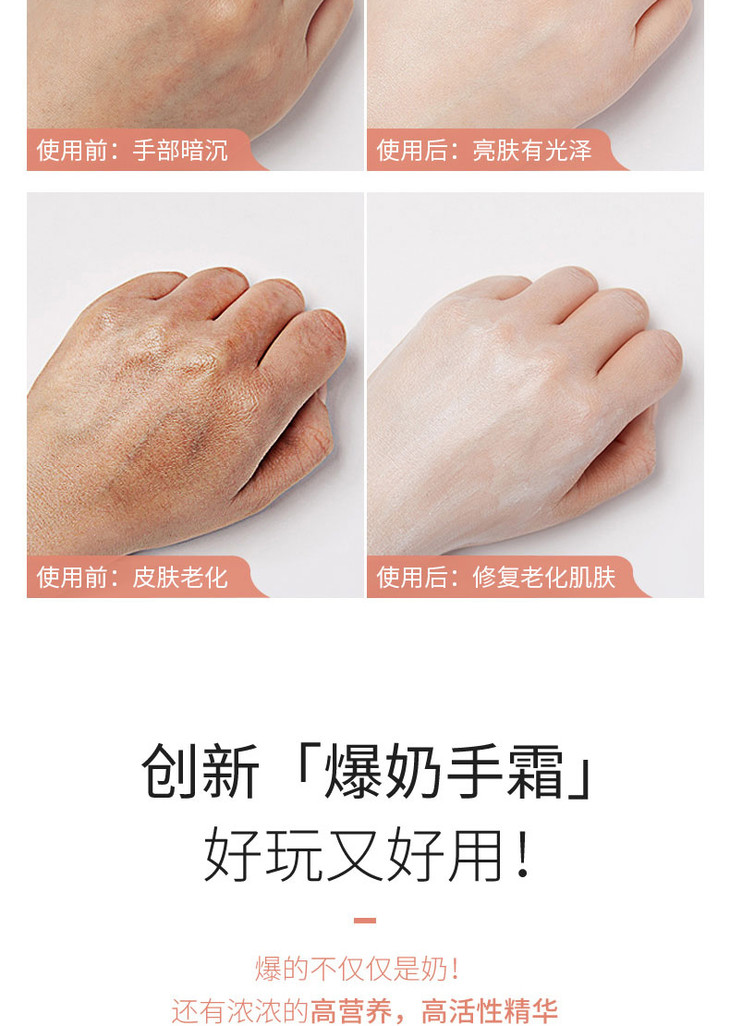 使用前：手部暗沉

使用后：亮肤有光泽

使用前：皮肤老化

使用后：修复老化肌肤

创新「爆奶手霜」
好玩又好用！

爆的不仅仅是奶！
还有浓浓的高营养，高活性精华