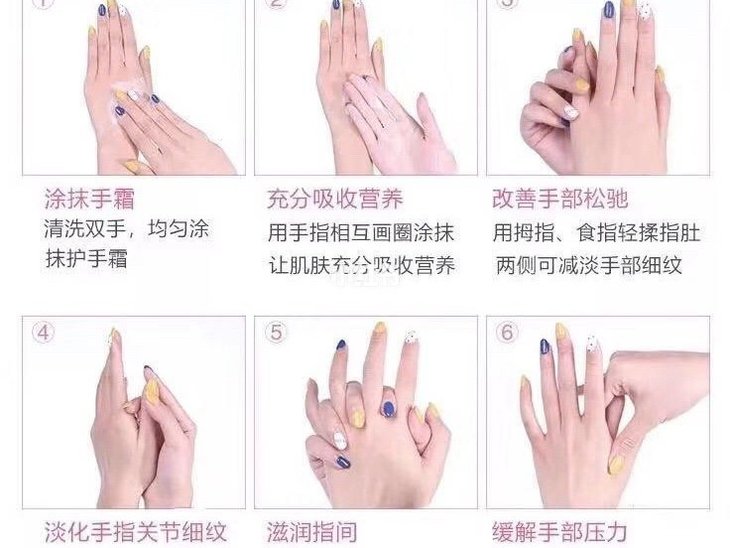 ①
涂抹手霜
清洗双手，均匀涂抹护手霜

②
充分吸收营养
用手指相互画圈涂抹让肌肤充分吸收营养

③
改善手部松弛
用拇指、食指轻揉指肚两侧可减淡手部细纹

④
淡化手指关节细纹

⑤
滋润指间

⑥
缓解手部压力