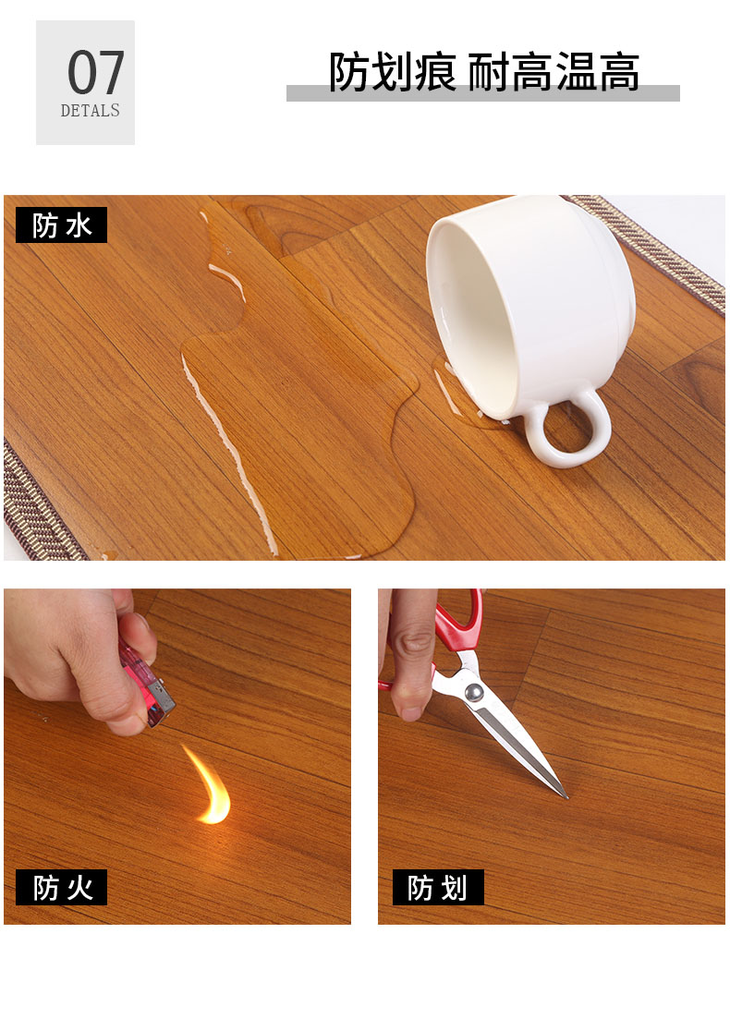 07
DETALS

防划痕 耐高温高

防水

防火

防划