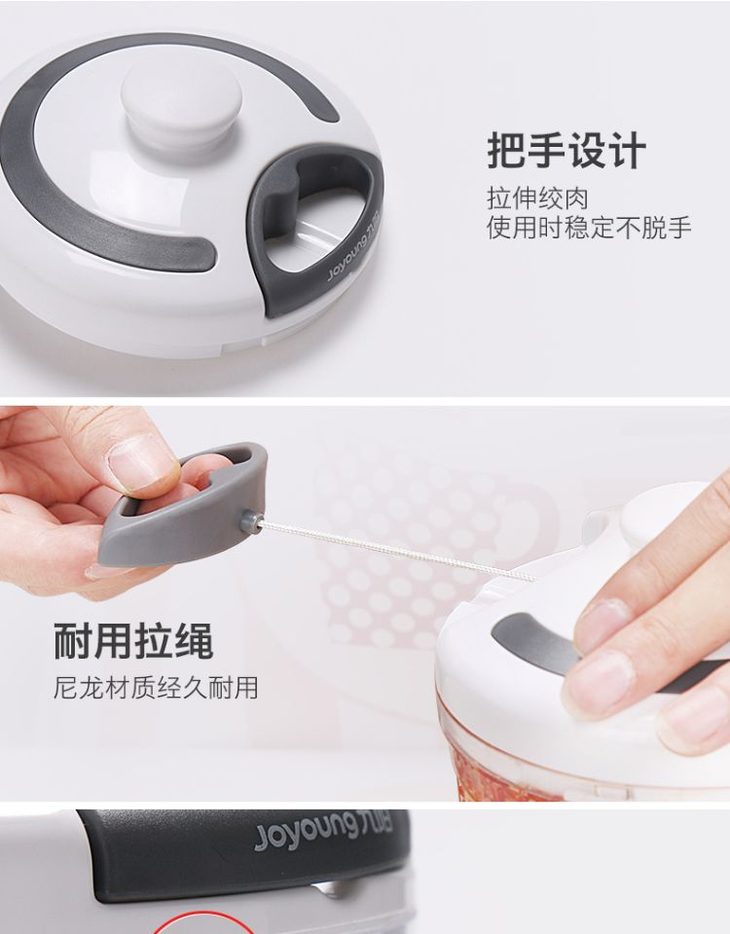 Joyoung九阳

把手设计
拉伸绞肉
使用时稳定不脱手

耐用拉绳
尼龙材质经久耐用

Joyoung九阳